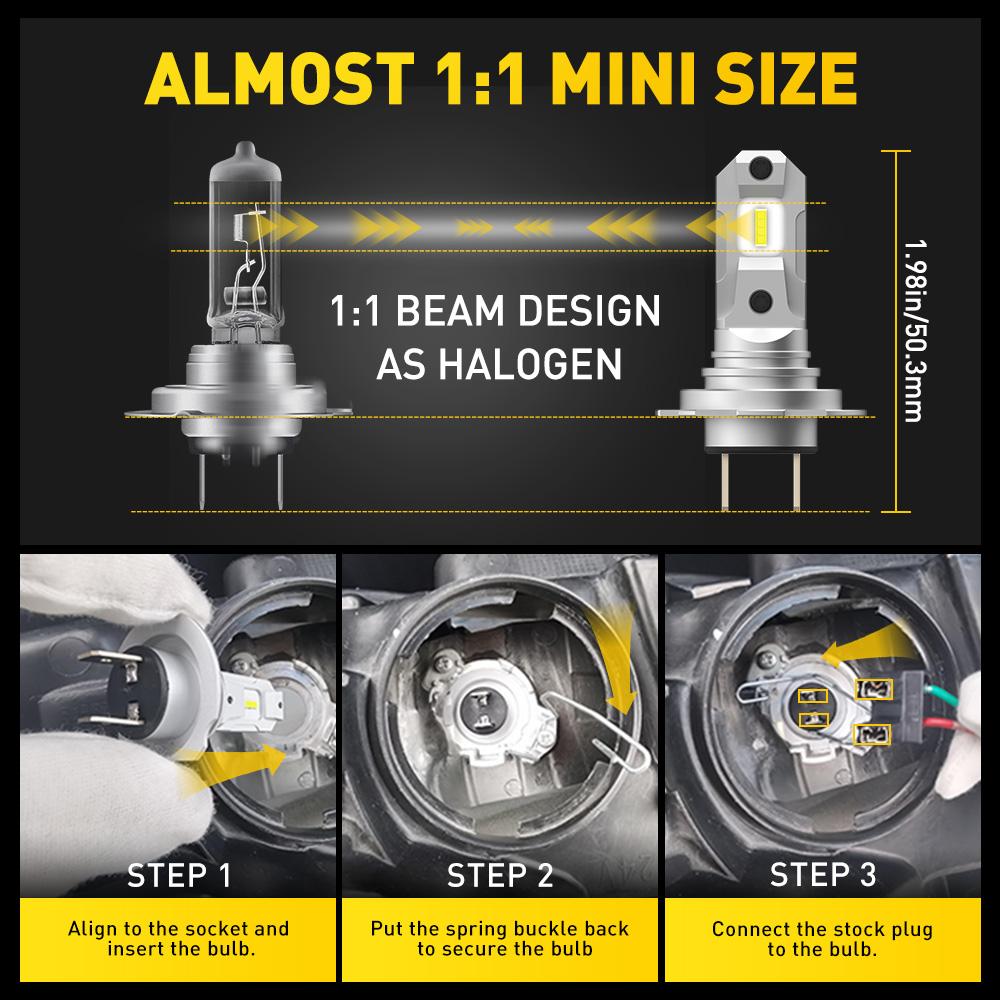 ALMOST 1:1 MINI SIZE

1:1 BEAM DESIGN AS HALOGEN

1.98in/50.3mm

STEP 1

Align to the socket and insert the bulb.

STEP 2

Put the spring buckle back to secure the bulb

STEP 3

Connect the stock plug to the bulb.