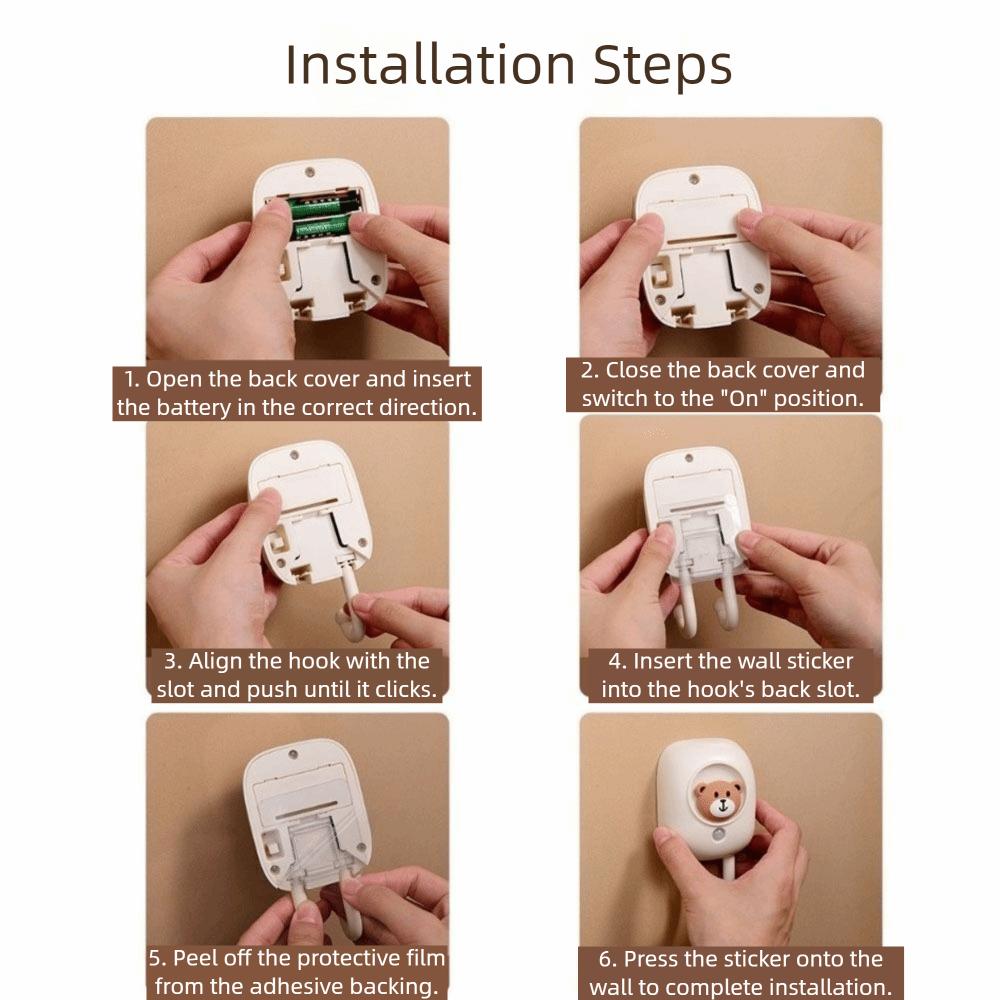 Installation Steps

1. Open the back cover and insert the battery in the correct direction.

2. Close the back cover and switch to the "On" position.

3. Align the hook with the slot and push until it clicks.

4. Insert the wall sticker into the hook's back slot.

5. Peel off the protective film from the adhesive backing.

6. Press the sticker onto the wall to complete installation.