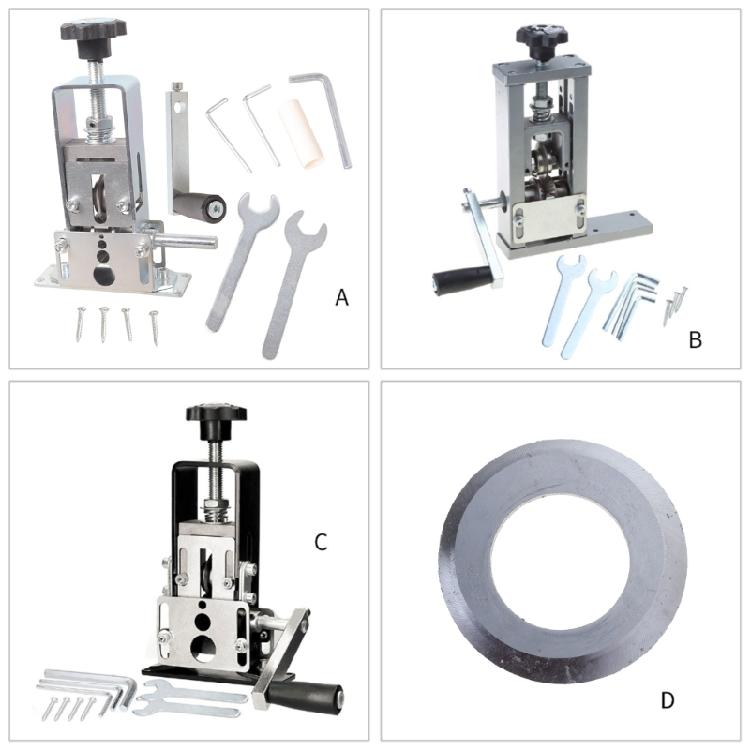 A

B

C

D