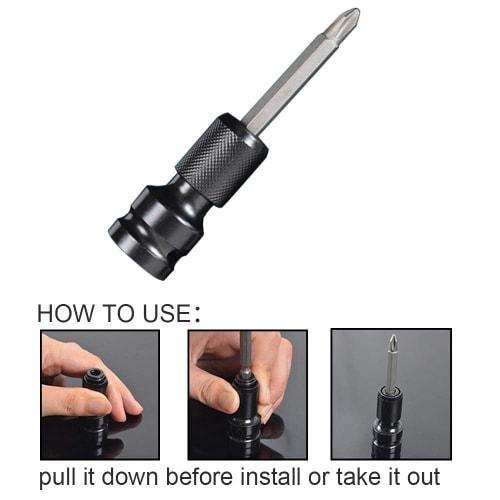 HOW TO USE:

pull it down before install or take it out