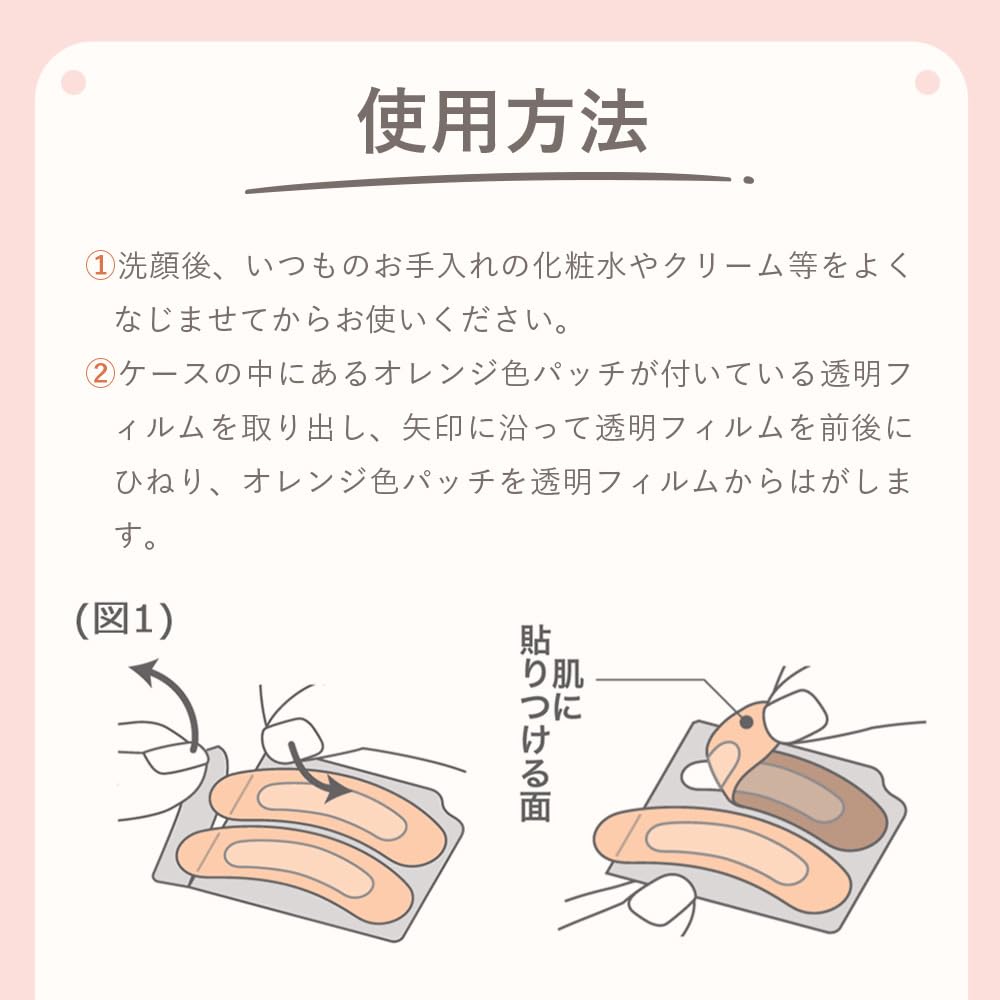 使用方法

①洗顔後、いつものお手入れの化粧水やクリーム等をよくなじませてからお使いください。

②ケースの中にあるオレンジ色パッチが付いている透明フィルムを取り出し、矢印に沿って透明フィルムを前後にひねり、オレンジ色パッチを透明フィルムからはがします。

(図1)

肌に貼りつける面