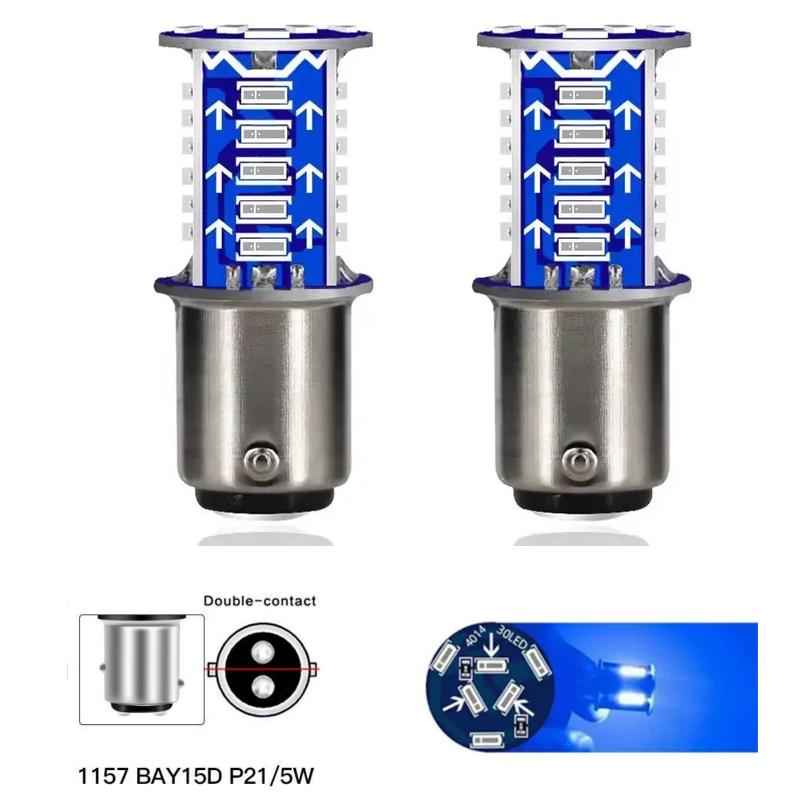 Double-contact

4014

30LED

1157 BAY15D P21/5W