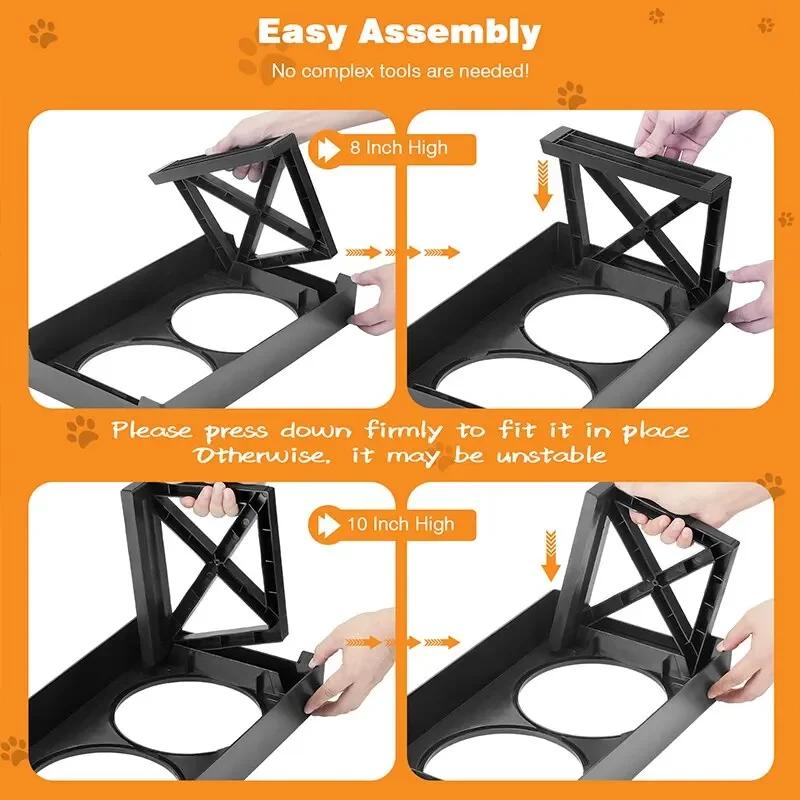 Easy Assembly
No complex tools are needed!

8 Inch High

Please press down firmly to fit it in place
Otherwise. it may be unstable

10 Inch High