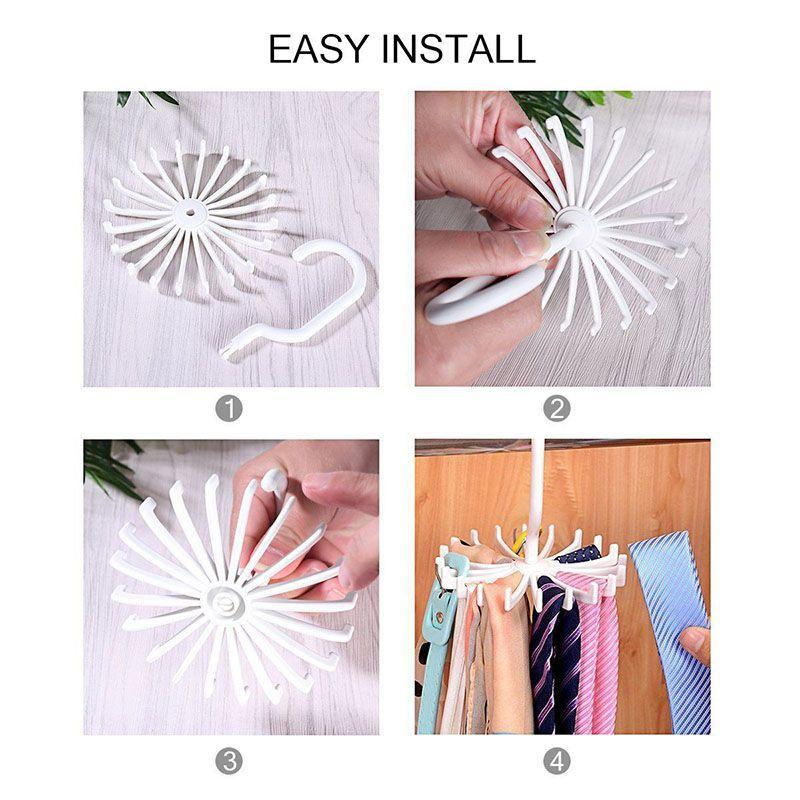 EASY INSTALL

1

2

3

4