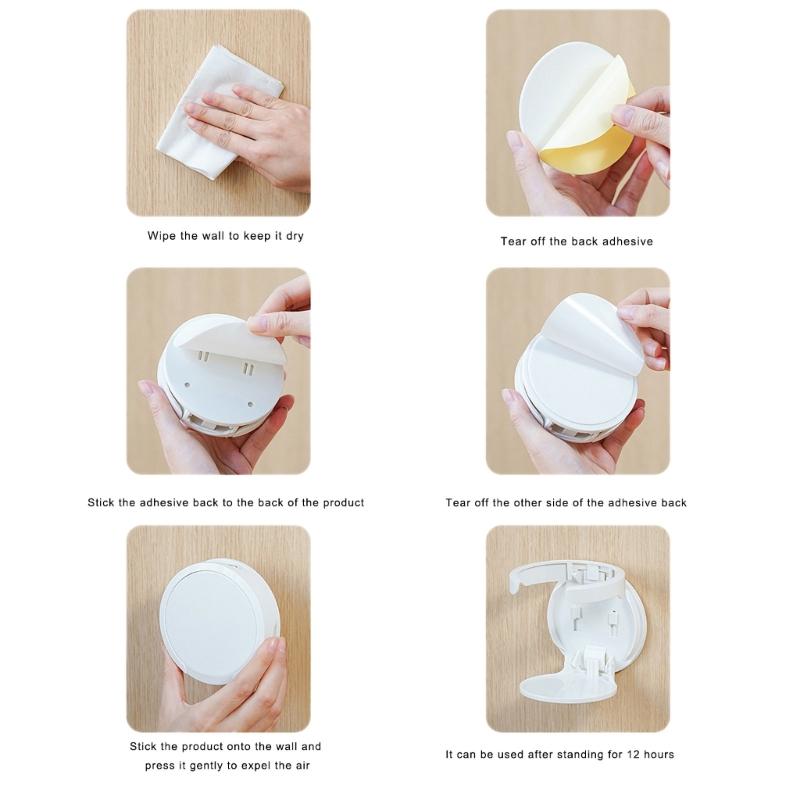 Wipe the wall to keep it dry

Tear off the back adhesive

Stick the adhesive back to the back of the product

Tear off the other side of the adhesive back

Stick the product onto the wall and press it gently to expel the air

It can be used after standing for 12 hours