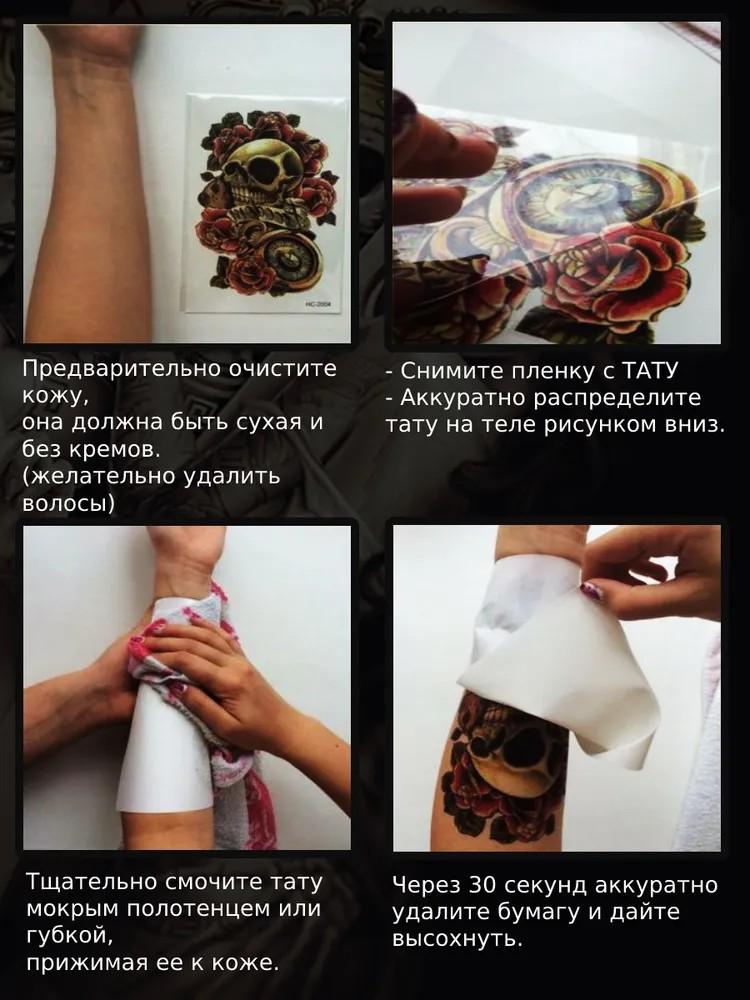 HC-2004

Предварительно очистите кожу,
она должна быть сухая и без кремов.
(желательно удалить волосы)

- Снимите пленку с ТАТУ
- Аккуратно распределите тату на теле рисунком вниз.

Тщательно смочите тату мокрым полотенцем или губкой,
прижимая ее к коже.

Через 30 секунд аккуратно удалите бумагу и дайте высохнуть.