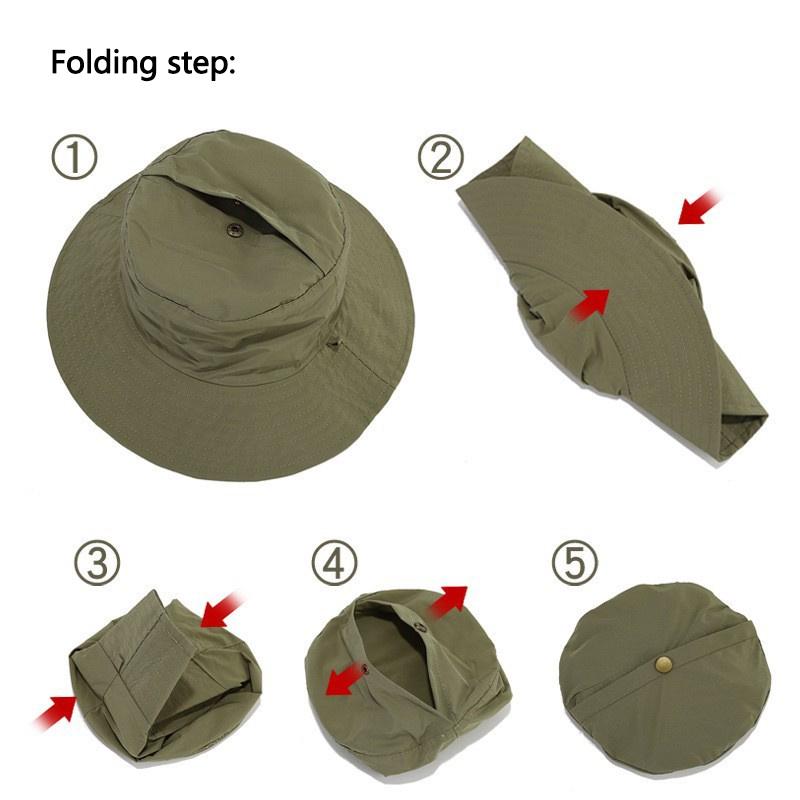 Folding step:

①

②

③

④

⑤