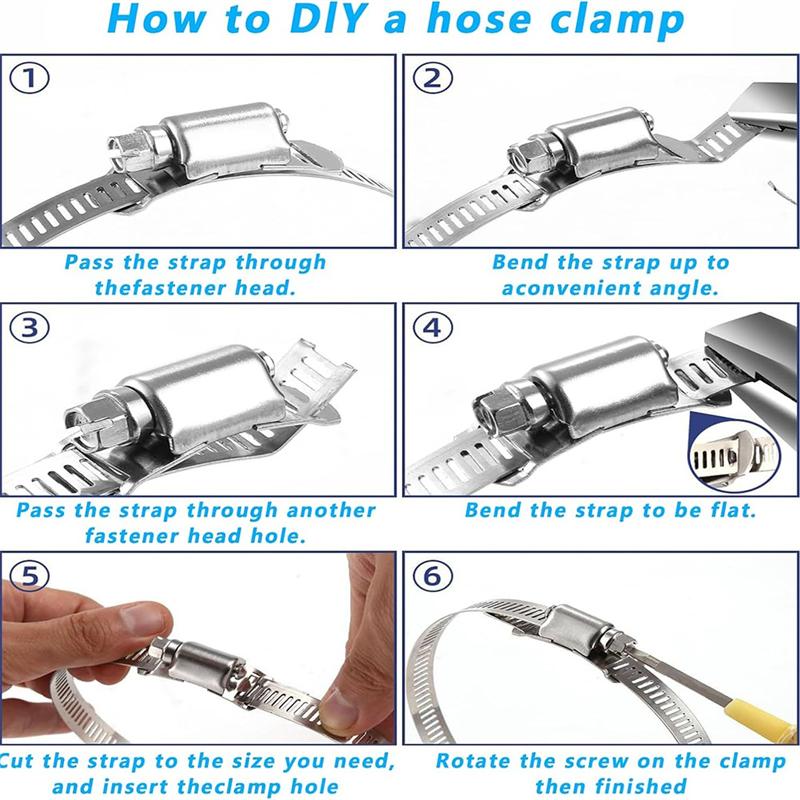 How to DIY a hose clamp

①

Pass the strap through thefastener head.

②

Bend the strap up to aconvenient angle.

③

Pass the strap through another fastener head hole.

④

Bend the strap to be flat.

⑤

Cut the strap to the size you need, and insert theclamp hole

⑥

Rotate the screw on the clamp then finished