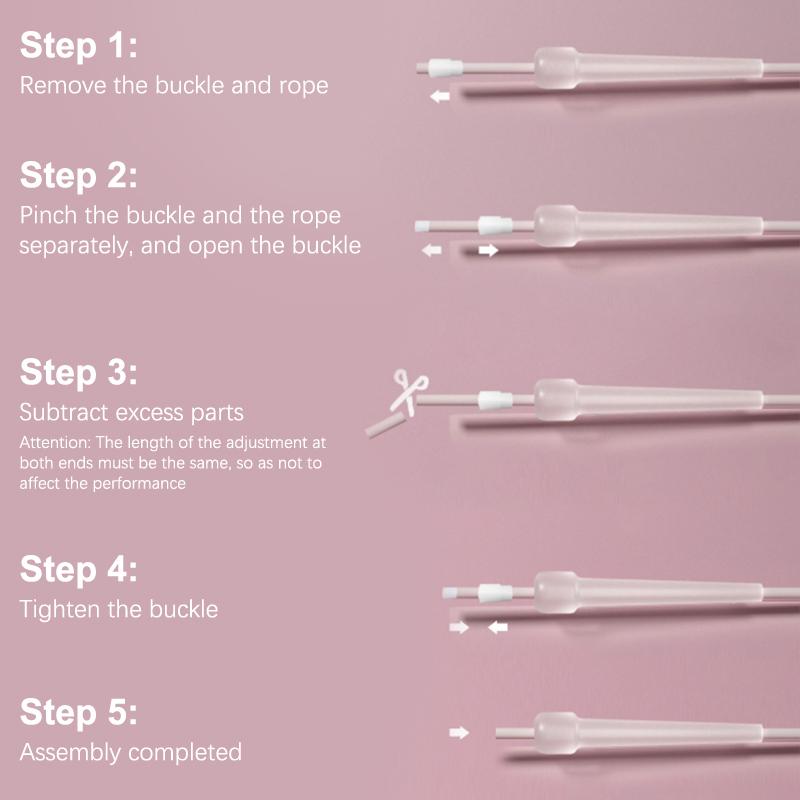 Step 1:
Remove the buckle and rope

Step 2:
Pinch the buckle and the rope separately, and open the buckle

Step 3:
Subtract excess parts
Attention: The length of the adjustment at both ends must be the same, so as not to affect the performance

Step 4:
Tighten the buckle

Step 5:
Assembly completed