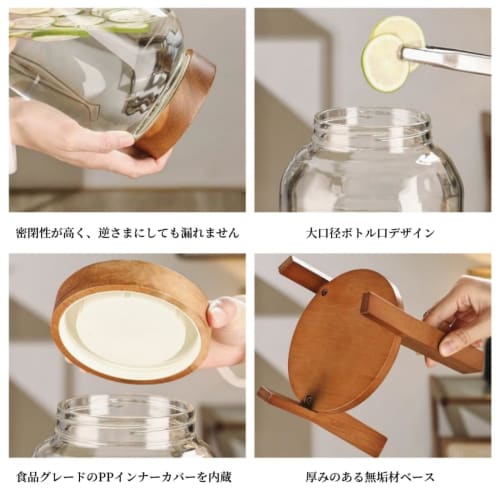 密閉性が高く、逆さまにしても漏れません

大口径ボトル口デザイン

食品グレードのPPインナーカバーを内蔵

厚みのある無垢材ベース