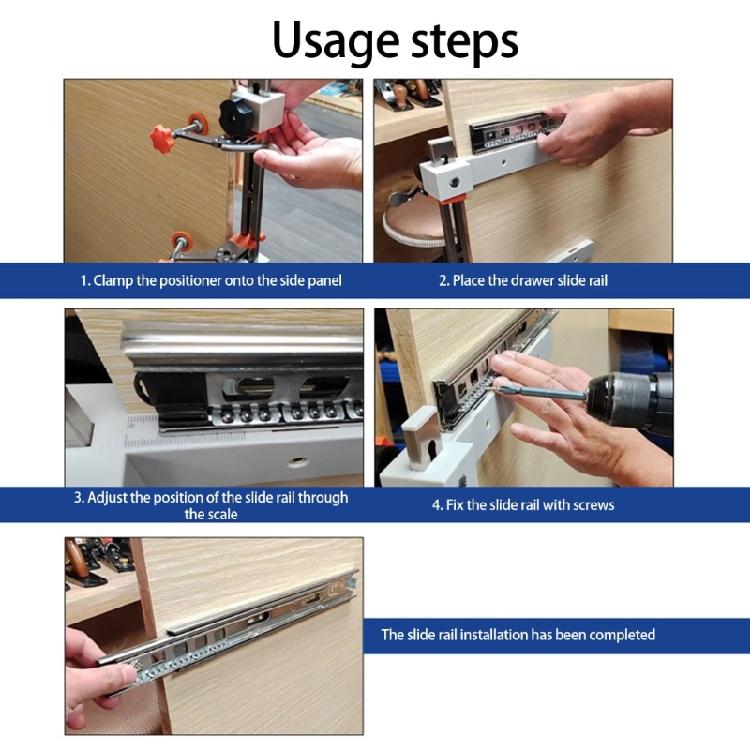 Usage steps

1. Clamp the positioner onto the side panel

2. Place the drawer slide rail

3. Adjust the position of the slide rail through the scale

4. Fix the slide rail with screws

The slide rail installation has been completed