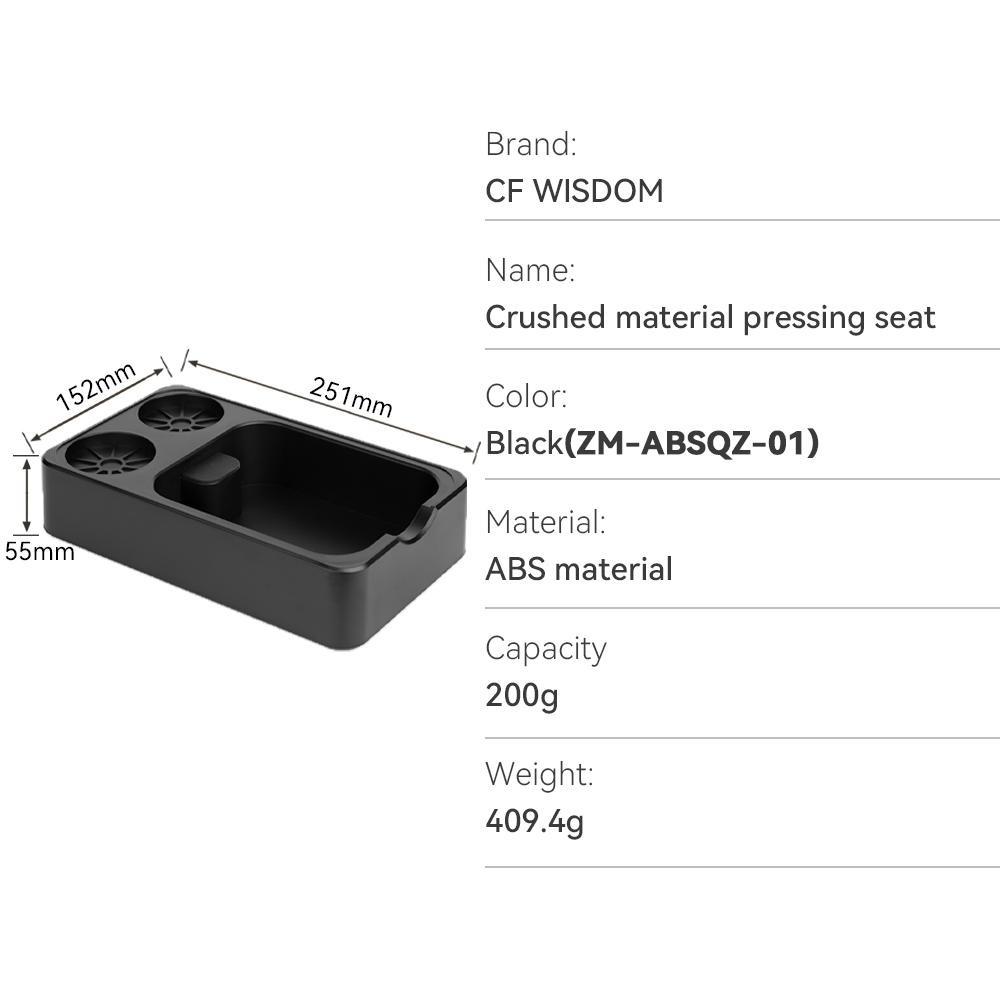 152mm

251mm

55mm

Brand:
CF WISDOM

Name:
Crushed material pressing seat

Color:
Black(ZM-ABSQZ-01)

Material:
ABS material

Capacity
200g

Weight:
409.4g