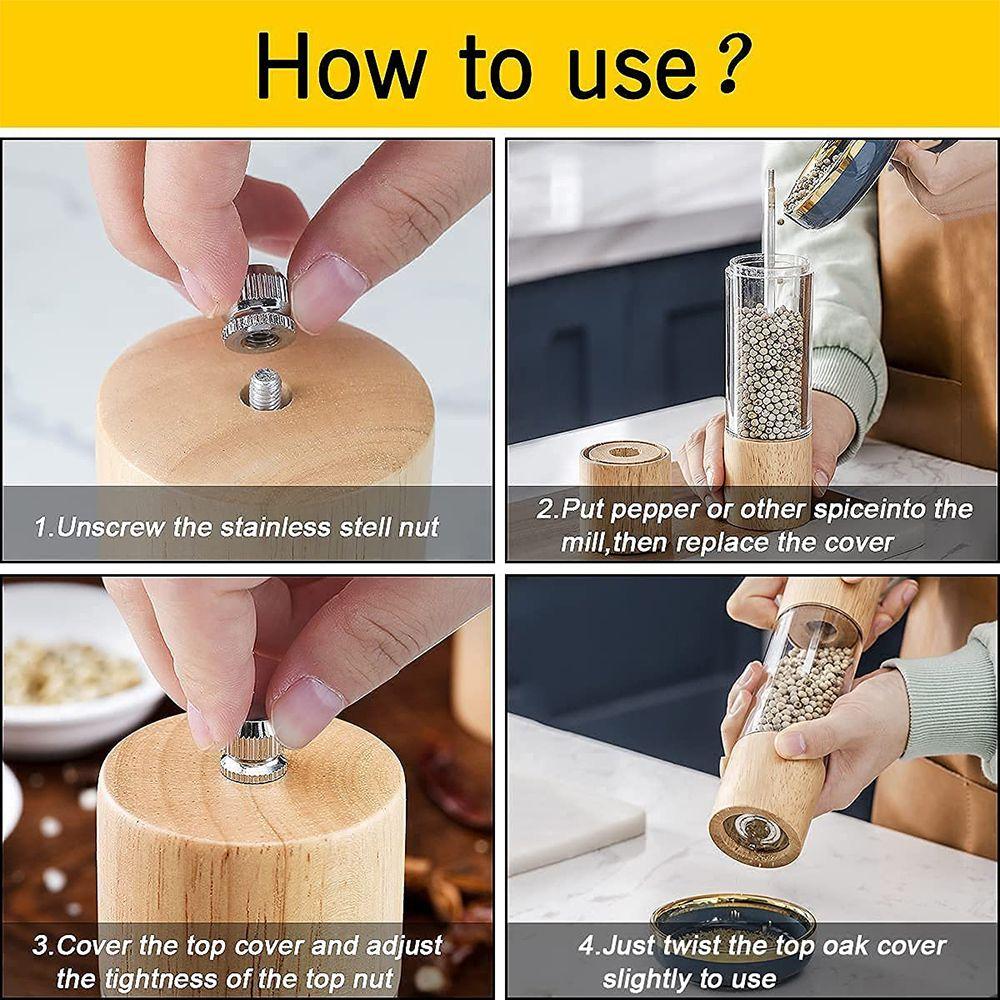 How to use？

1.Unscrew the stainless stell nut

2.Put pepper or other spiceinto the mill,then replace the cover

3.Cover the top cover and adjust the tightness of the top nut

4.Just twist the top oak cover slightly to use