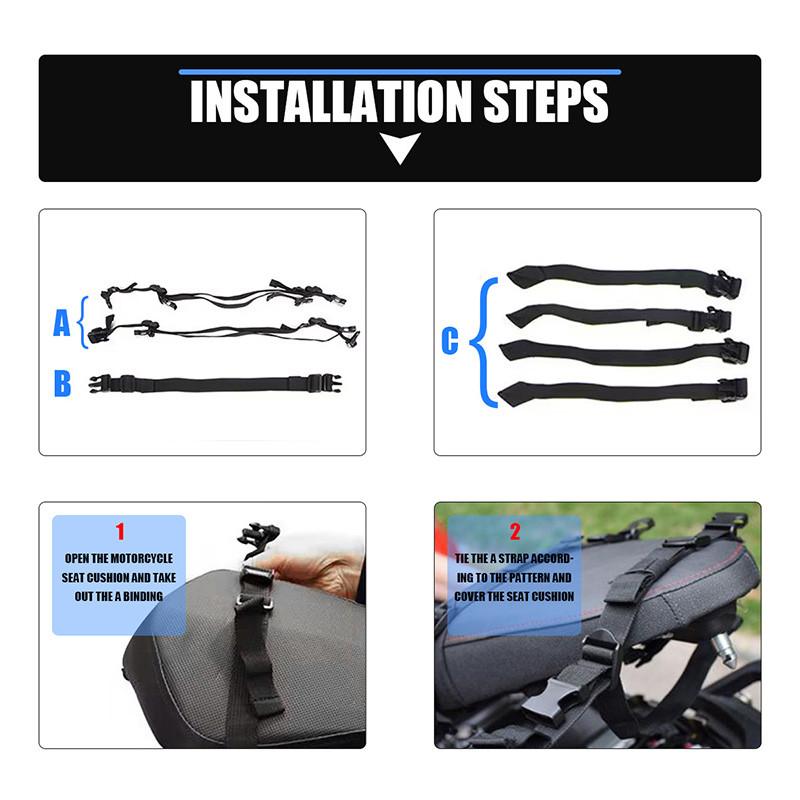 INSTALLATION STEPS

A

B

C

1

OPEN THE MOTORCYCLE SEAT CUSHION AND TAKE OUT THE A BINDING

2

TIE THE A STRAP ACCORDING TO THE PATTERN AND COVER THE SEAT CUSHION