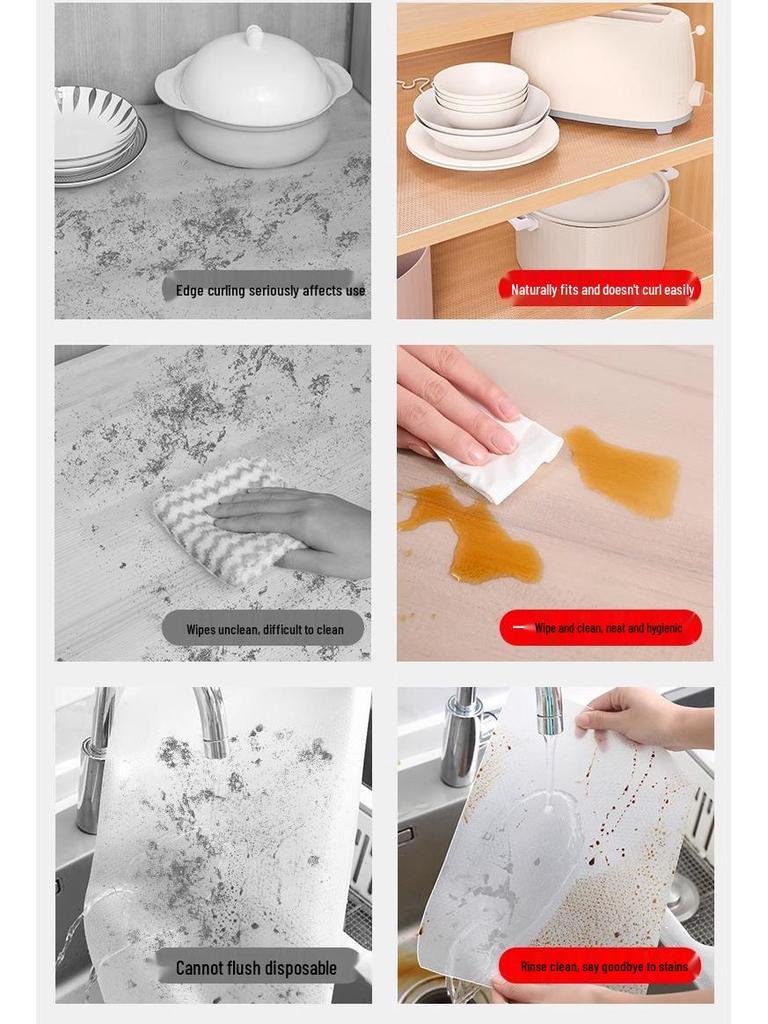 Edge curling seriously affects use

Naturally fits and doesn't curl easily

Wipes unclean, difficult to clean

Wipe and clean, neat and hygienic

Cannot flush disposable

Rinse clean, say goodbye to stains