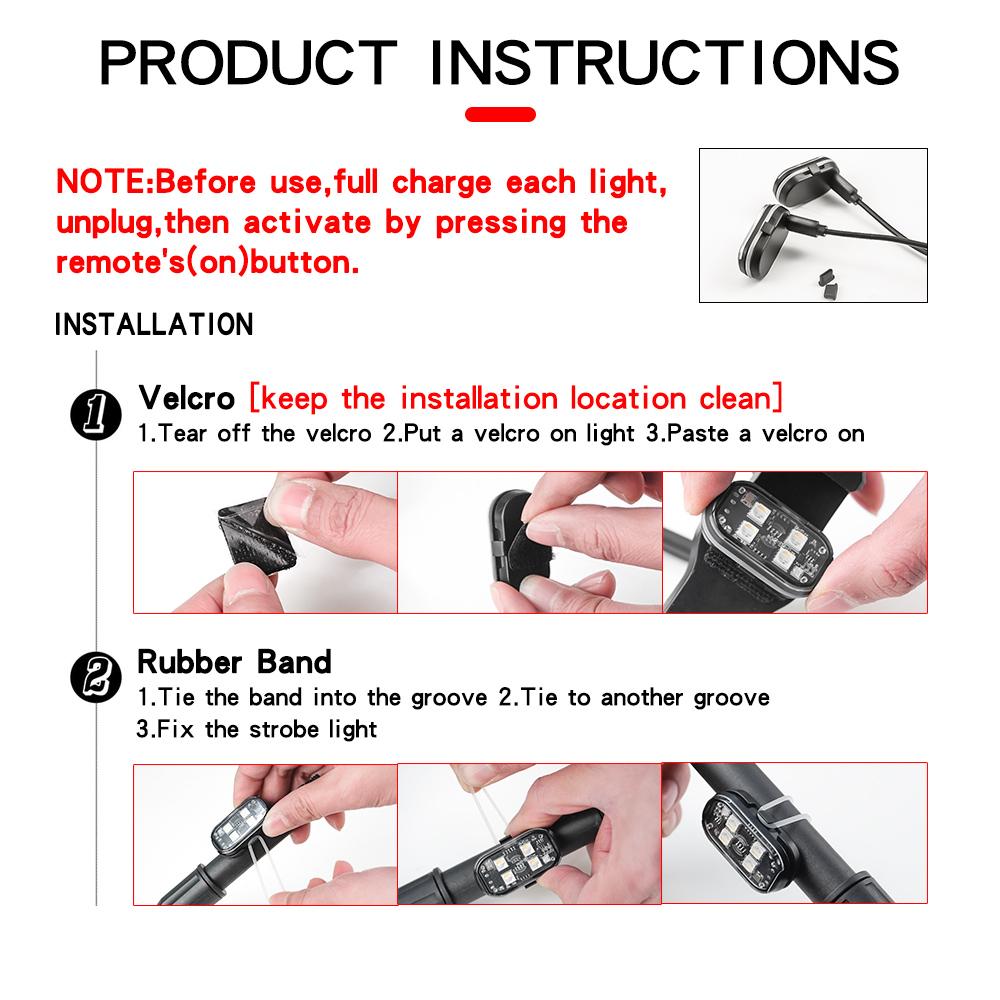 PRODUCT INSTRUCTIONS

NOTE:Before use,full charge each light, unplug,then activate by pressing the remote's(on)button.

INSTALLATION

1 Velcro [keep the installation location clean]
1.Tear off the velcro 2.Put a velcro on light 3.Paste a velcro on

2 Rubber Band
1.Tie the band into the groove 2.Tie to another groove
3.Fix the strobe light