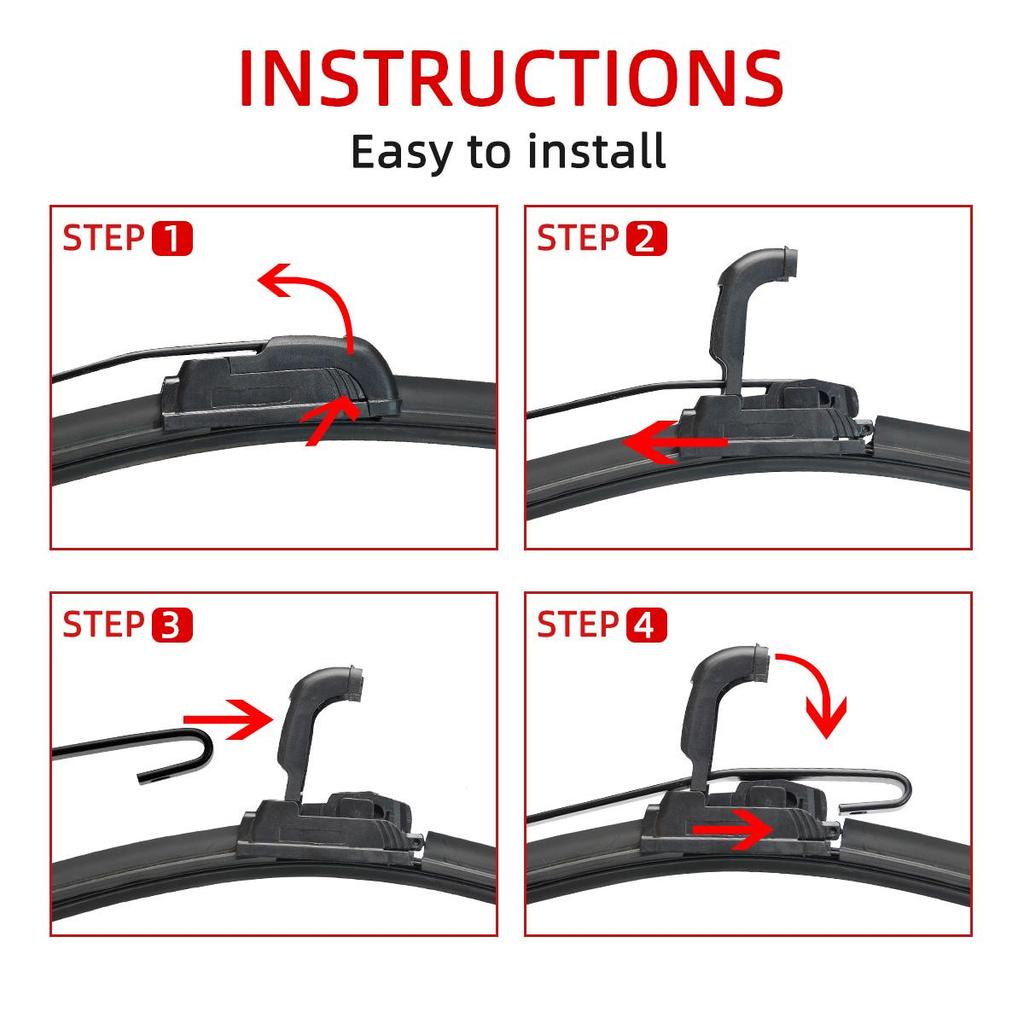 INSTRUCTIONS
Easy to install

STEP 1

STEP 2

STEP 3

STEP 4