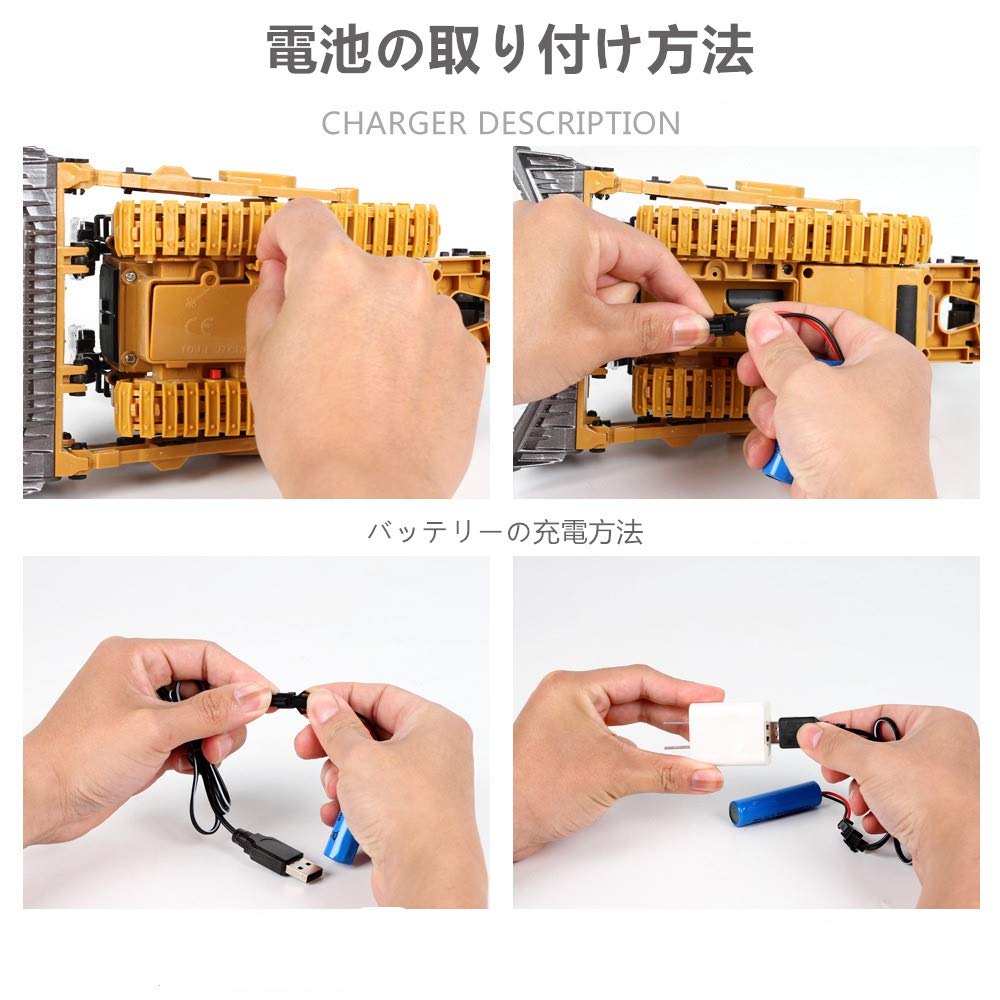 電池の取り付け方法

CHARGER DESCRIPTION

CE

バッテリーの充電方法