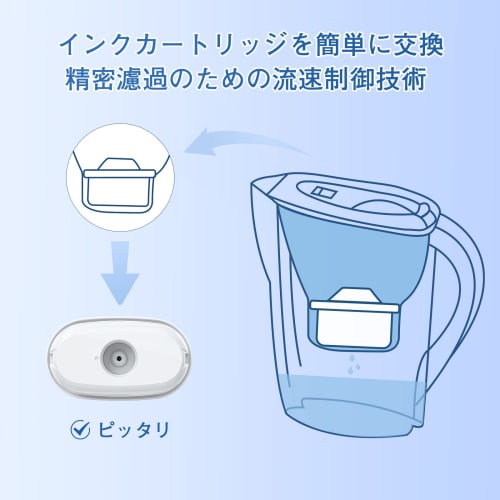 インクカートリッジを簡単に交換
精密濾過のための流速制御技術

ピッタリ