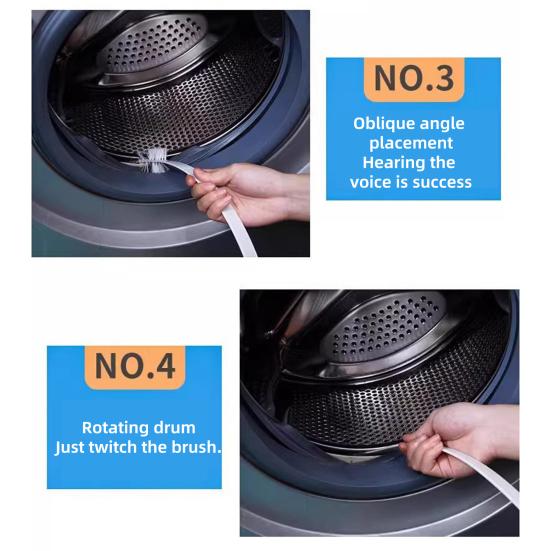 NO.3

Oblique angle placement
Hearing the voice is success

NO.4

Rotating drum
Just twitch the brush.