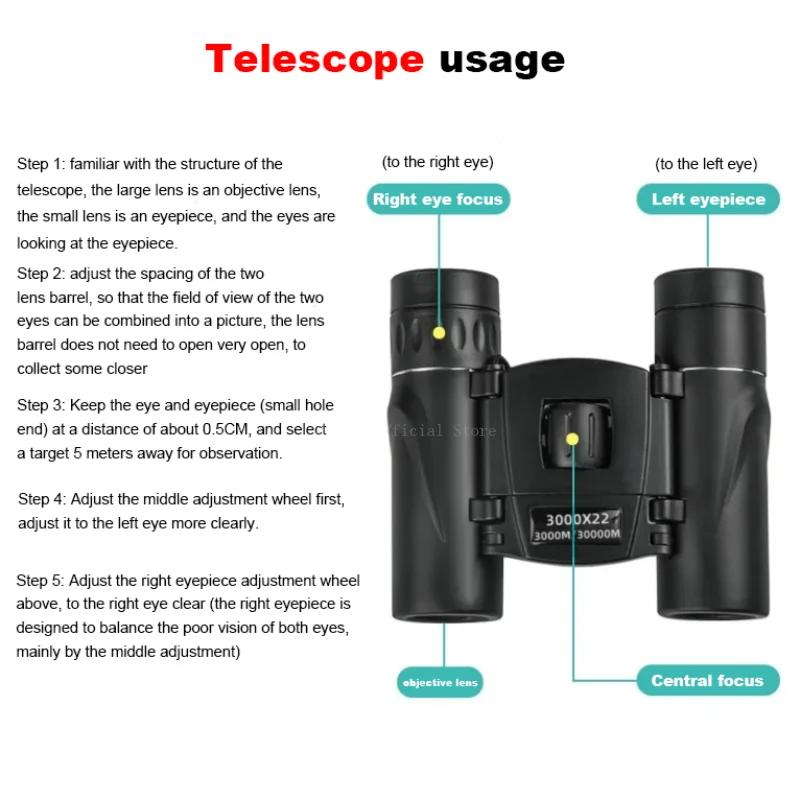 Telescope usage

Step 1: familiar with the structure of the telescope, the large lens is an objective lens, the small lens is an eyepiece, and the eyes are looking at the eyepiece.

Step 2: adjust the spacing of the two lens barrel, so that the field of view of the two eyes can be combined into a picture, the lens barrel does not need to open very open, to collect some closer

Step 3: Keep the eye and eyepiece (small hole end) at a distance of about 0.5CM, and select a target 5 meters away for observation.

Step 4: Adjust the middle adjustment wheel first, adjust it to the left eye more clearly.

Step 5: Adjust the right eyepiece adjustment wheel above, to the right eye clear (the right eyepiece is designed to balance the poor vision of both eyes, mainly by the middle adjustment)

(to the right eye)

Right eye focus

(to the left eye)

Left eyepiece

ficial Store

3000X22

3000M/30000M

objective lens

Central focus