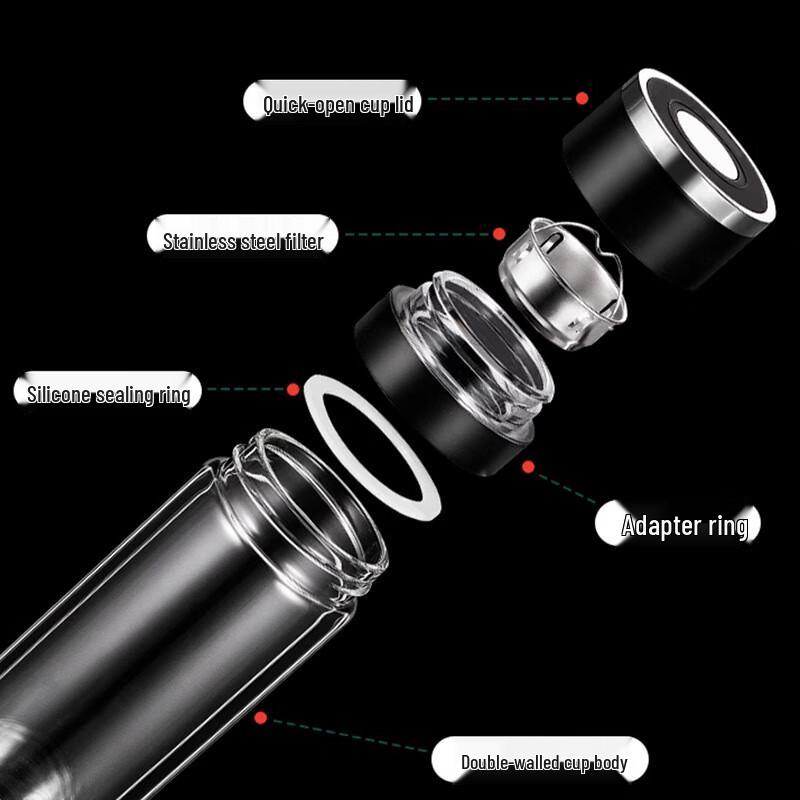 Quick-open cup lid

Stainless steel filter

Silicone sealing ring

Adapter ring

Double-walled cup body