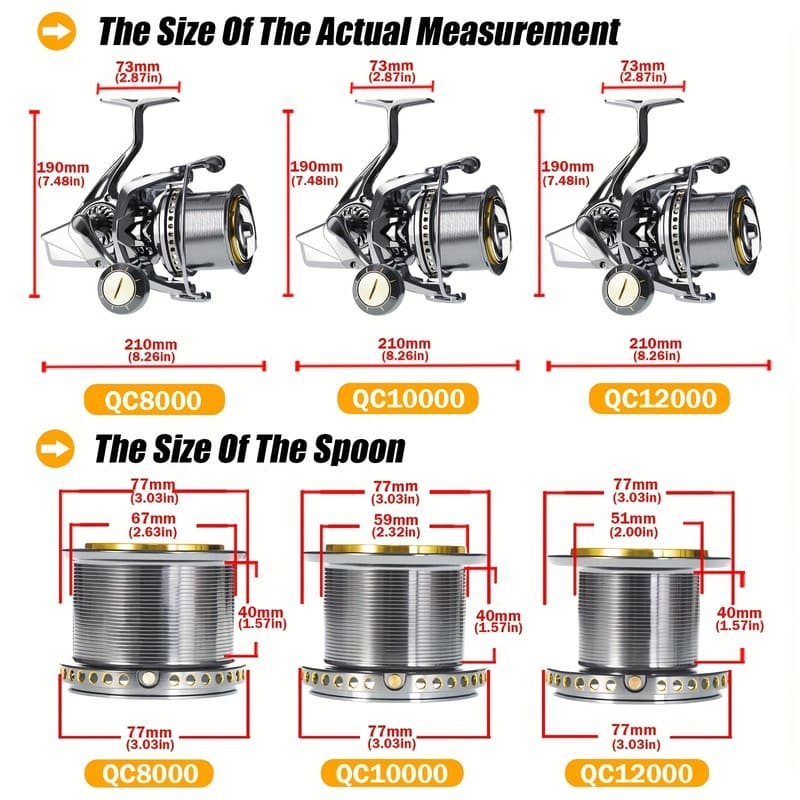 The Size Of The Actual Measurement

73mm
(2.87in)

190mm
(7.48in)

210mm
(8.26in)

QC8000

73mm
(2.87in)

190mm
(7.48in)

210mm
(8.26in)

QC10000

73mm
(2.87in)

190mm
(7.48in)

210mm
(8.26in)

QC12000

The Size Of The Spoon

77mm
(3.03in)

67mm
(2.63in)

40mm
(1.57in)

77mm
(3.03in)

QC8000

77mm
(3.03in)

59mm
(2.32in)

40mm
(1.57in)

77mm
(3.03in)

QC10000

77mm
(3.03in)

51mm
(2.00in)

40mm
(1.57in)

77mm
(3.03in)

QC12000