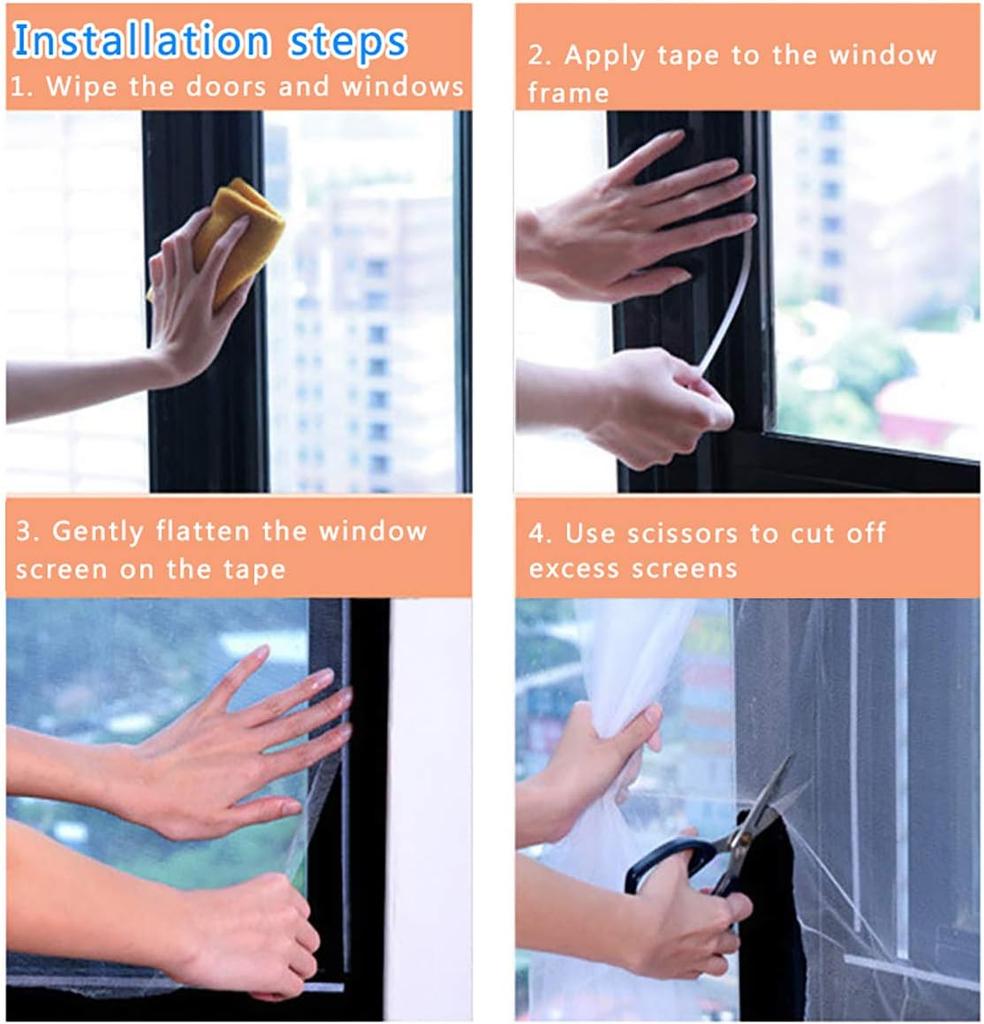 Installation steps
1. Wipe the doors and windows

2. Apply tape to the window frame

3. Gently flatten the window screen on the tape

4. Use scissors to cut off excess screens