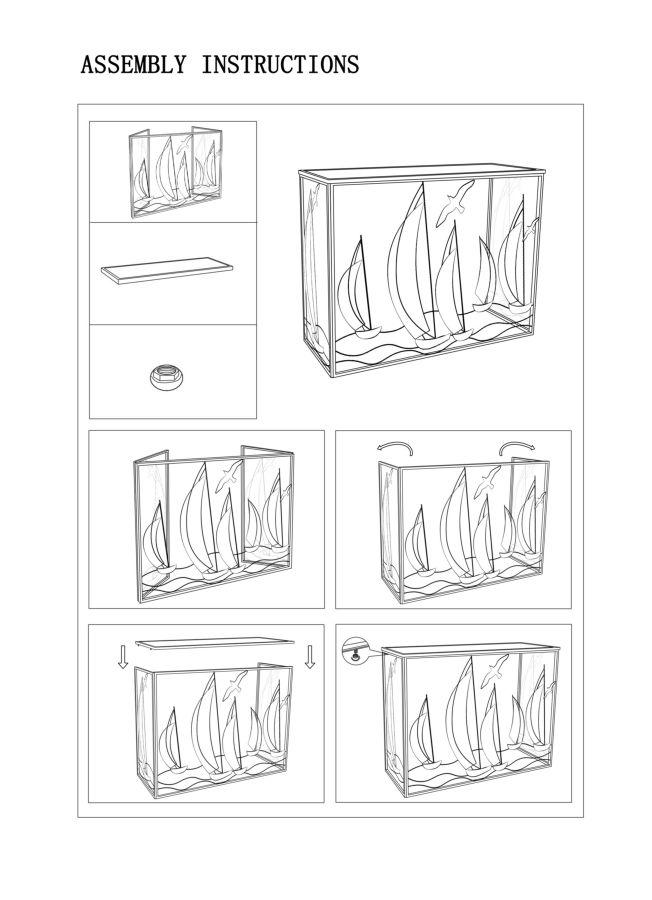 ASSEMBLY INSTRUCTIONS