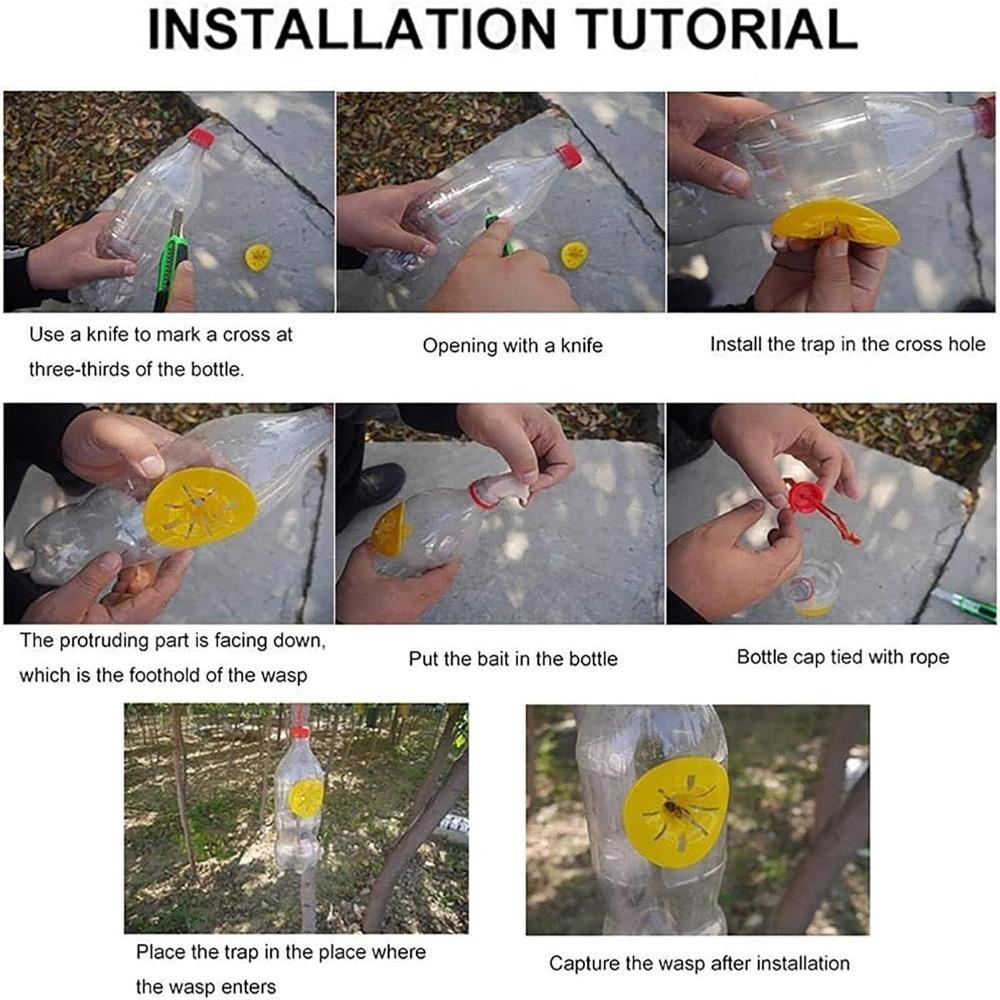 INSTALLATION TUTORIAL

Use a knife to mark a cross at three-thirds of the bottle.

Opening with a knife

Install the trap in the cross hole

The protruding part is facing down, which is the foothold of the wasp

Put the bait in the bottle

Bottle cap tied with rope

Place the trap in the place where the wasp enters

Capture the wasp after installation