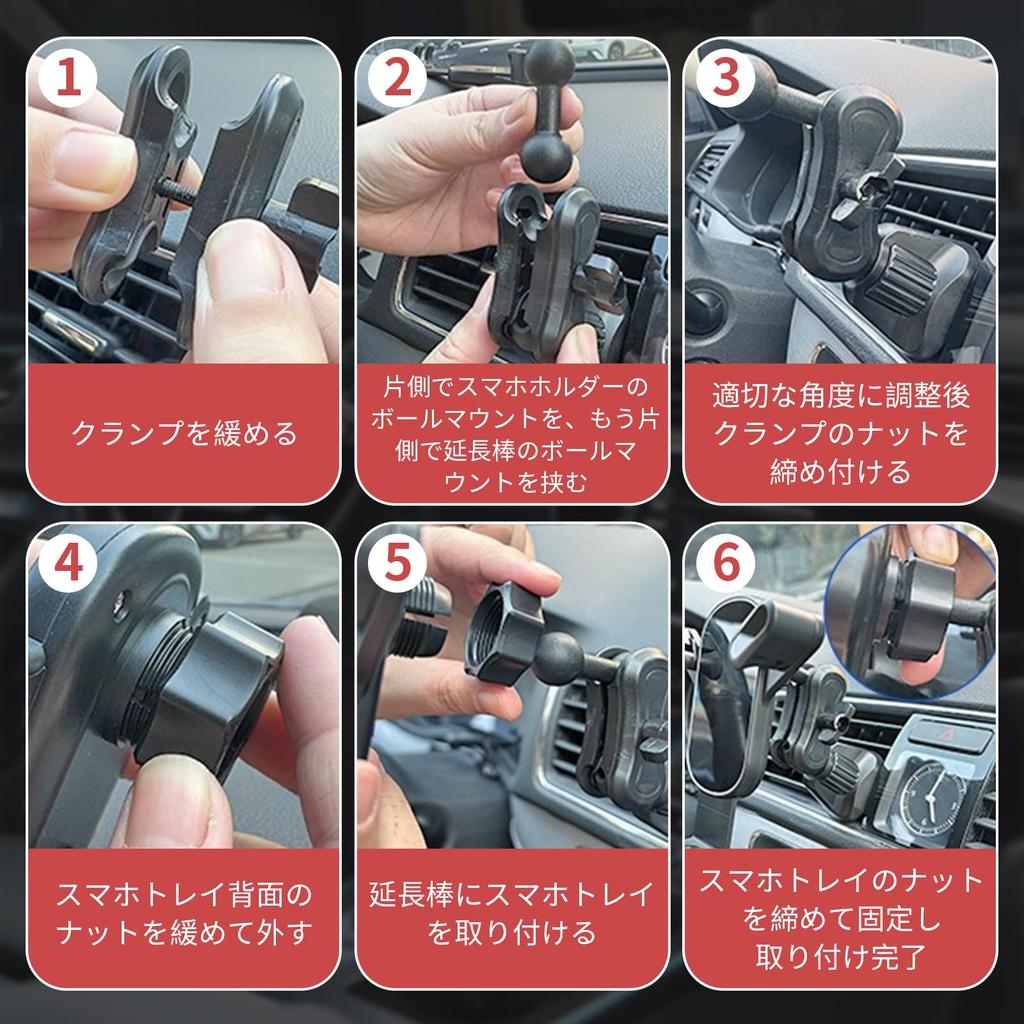 1

クランプを緩める

2

片側でスマホホルダーのボールマウントを、もう片側で延長棒のボールマウントを挟む

3

適切な角度に調整後クランプのナットを締め付ける

4

スマホトレイ背面のナットを緩めて外す

5

延長棒にスマホトレイを取り付ける

6

スマホトレイのナットを締めて固定し取り付け完了