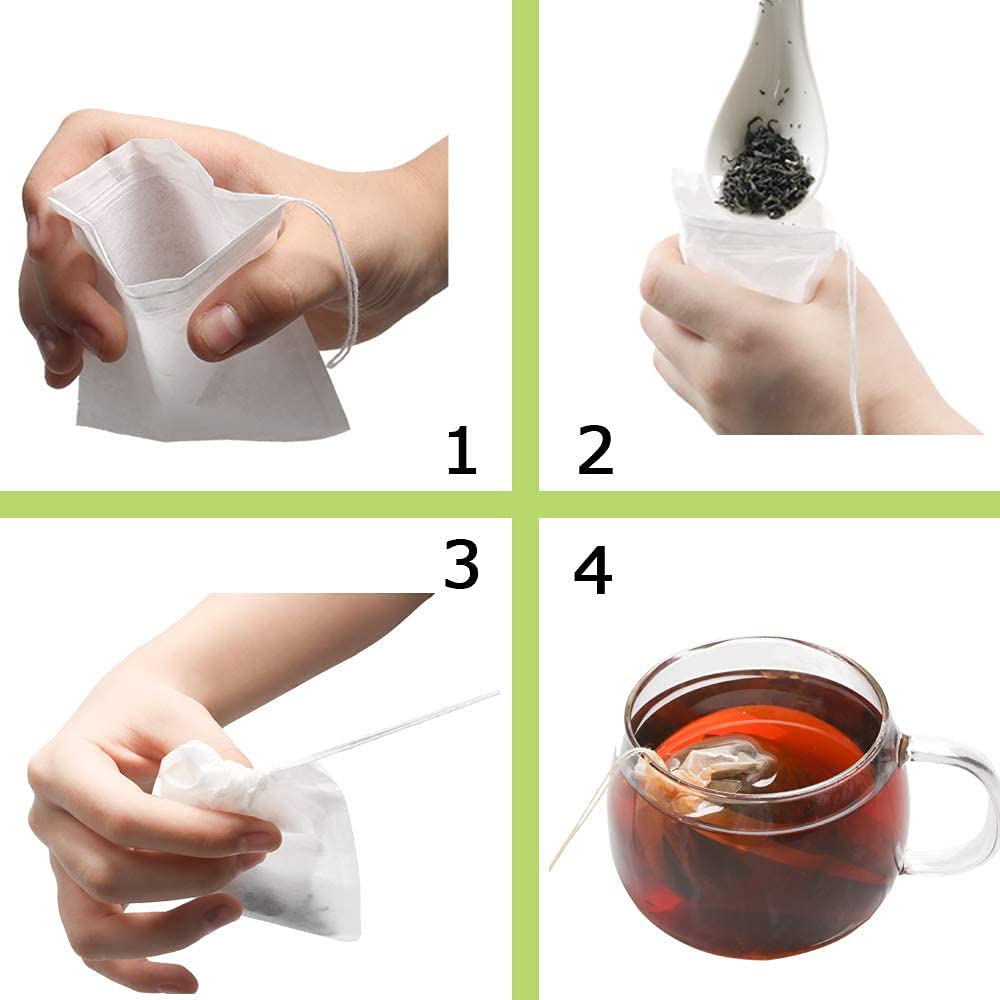 1
2
3
4