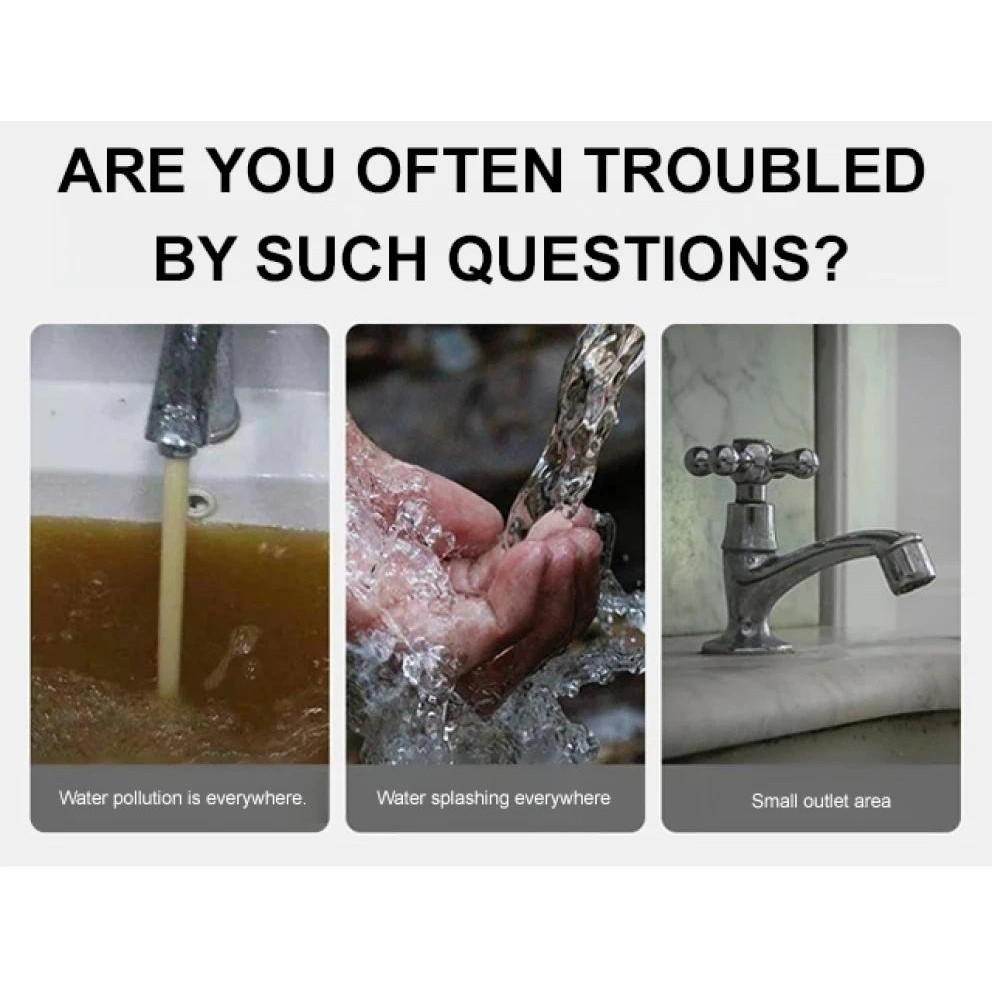 ARE YOU OFTEN TROUBLED BY SUCH QUESTIONS?

Water pollution is everywhere.

Water splashing everywhere

Small outlet area