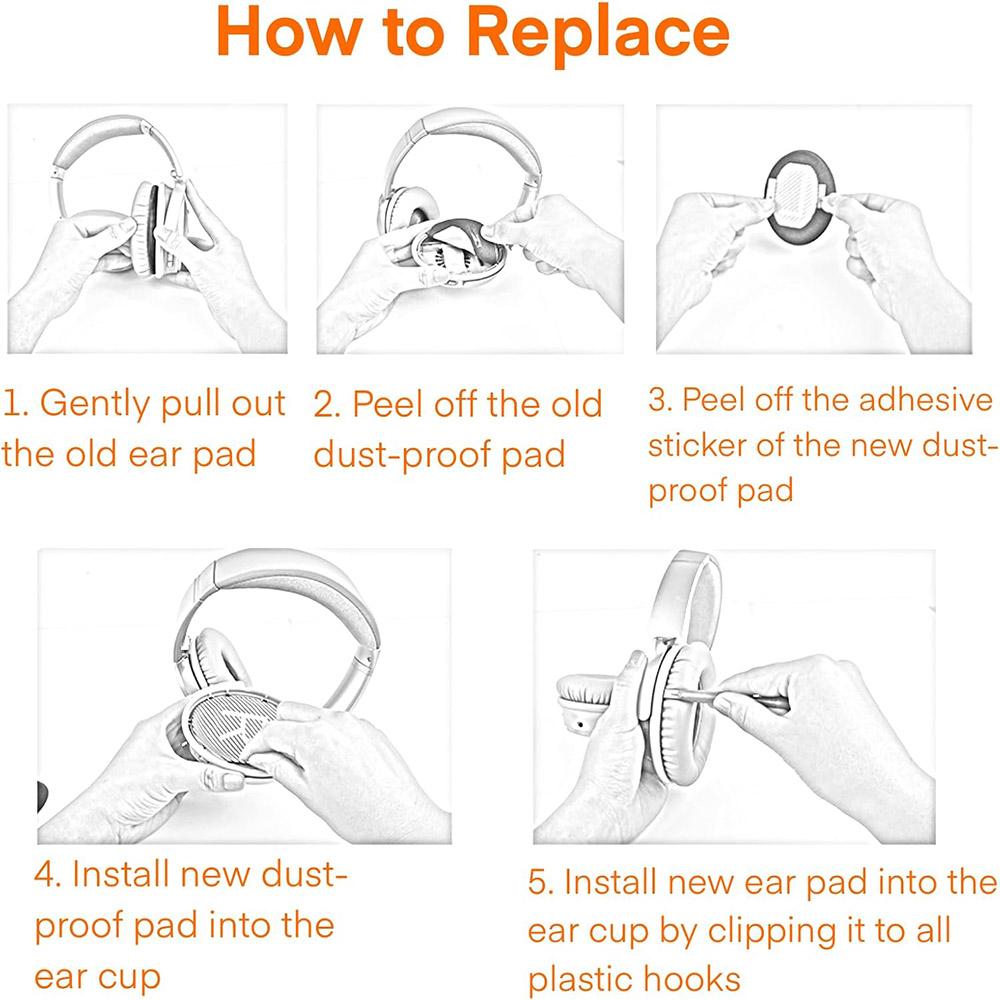 How to Replace

1. Gently pull out the old ear pad

2. Peel off the old dust-proof pad

3. Peel off the adhesive sticker of the new dust-proof pad

4. Install new dust-proof pad into the ear cup

5. Install new ear pad into the ear cup by clipping it to all plastic hooks