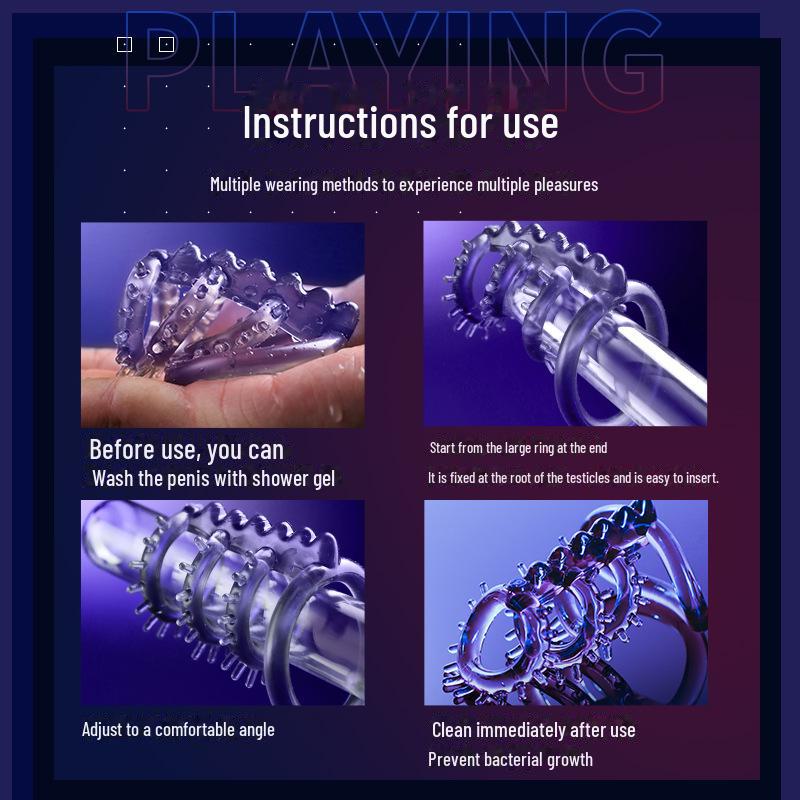 PLAYING

Instructions for use

Multiple wearing methods to experience multiple pleasures

Before use, you can
Wash the penis with shower gel

Start from the large ring at the end
It is fixed at the root of the testicles and is easy to insert.

Adjust to a comfortable angle

Clean immediately after use
Prevent bacterial growth