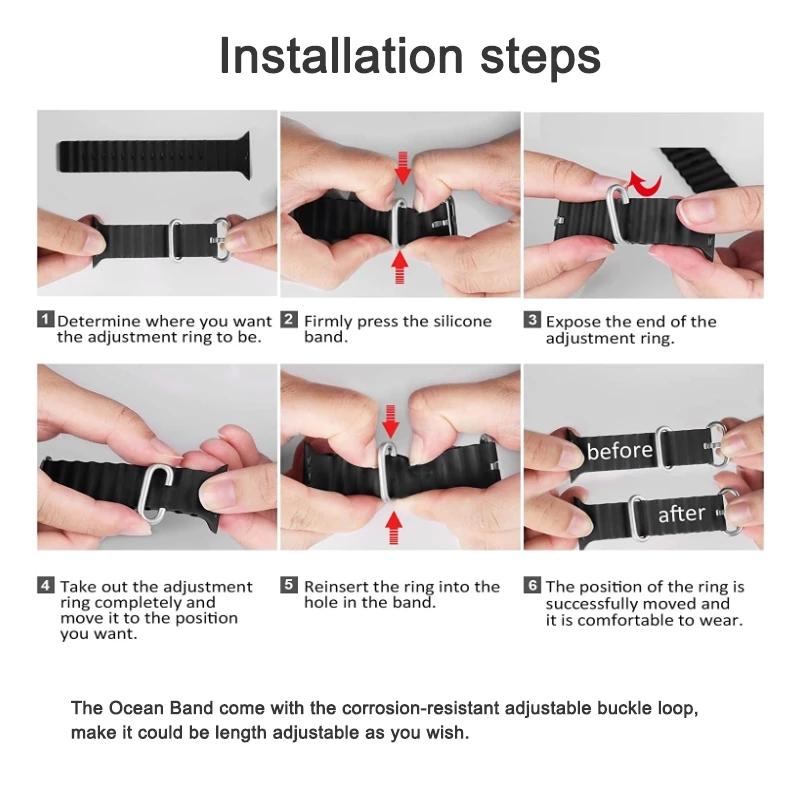 Installation steps

1 Determine where you want the adjustment ring to be.

2 Firmly press the silicone band.

3 Expose the end of the adjustment ring.

before

after

4 Take out the adjustment ring completely and move it to the position you want.

5 Reinsert the ring into the hole in the band.

6 The position of the ring is successfully moved and it is comfortable to wear.

The Ocean Band come with the corrosion-resistant adjustable buckle loop, make it could be length adjustable as you wish.