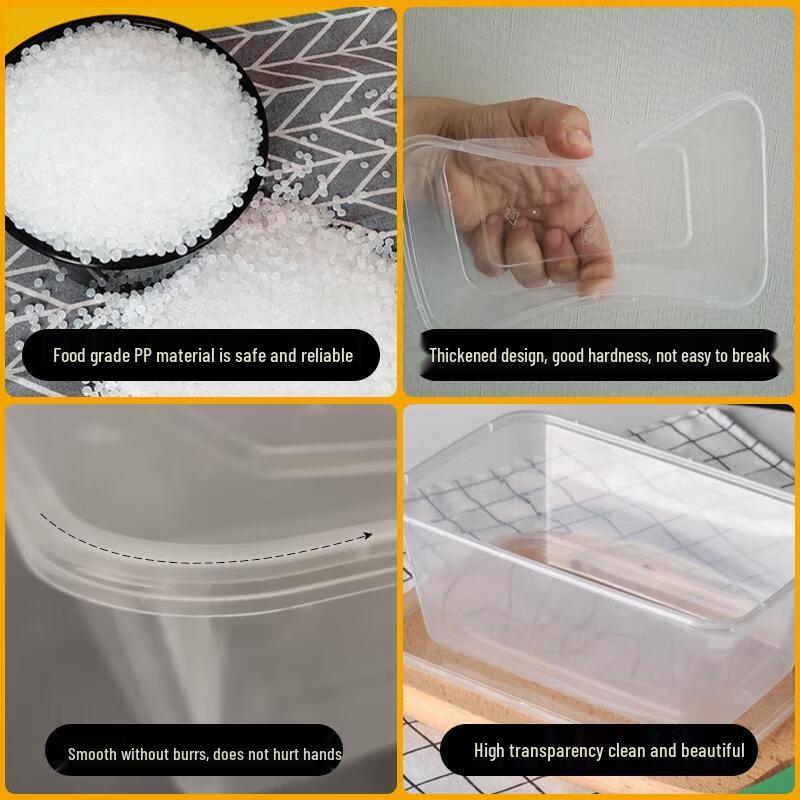 Food grade PP material is safe and reliable

Thickened design, good hardness, not easy to break

Smooth without burrs, does not hurt hands

High transparency clean and beautiful