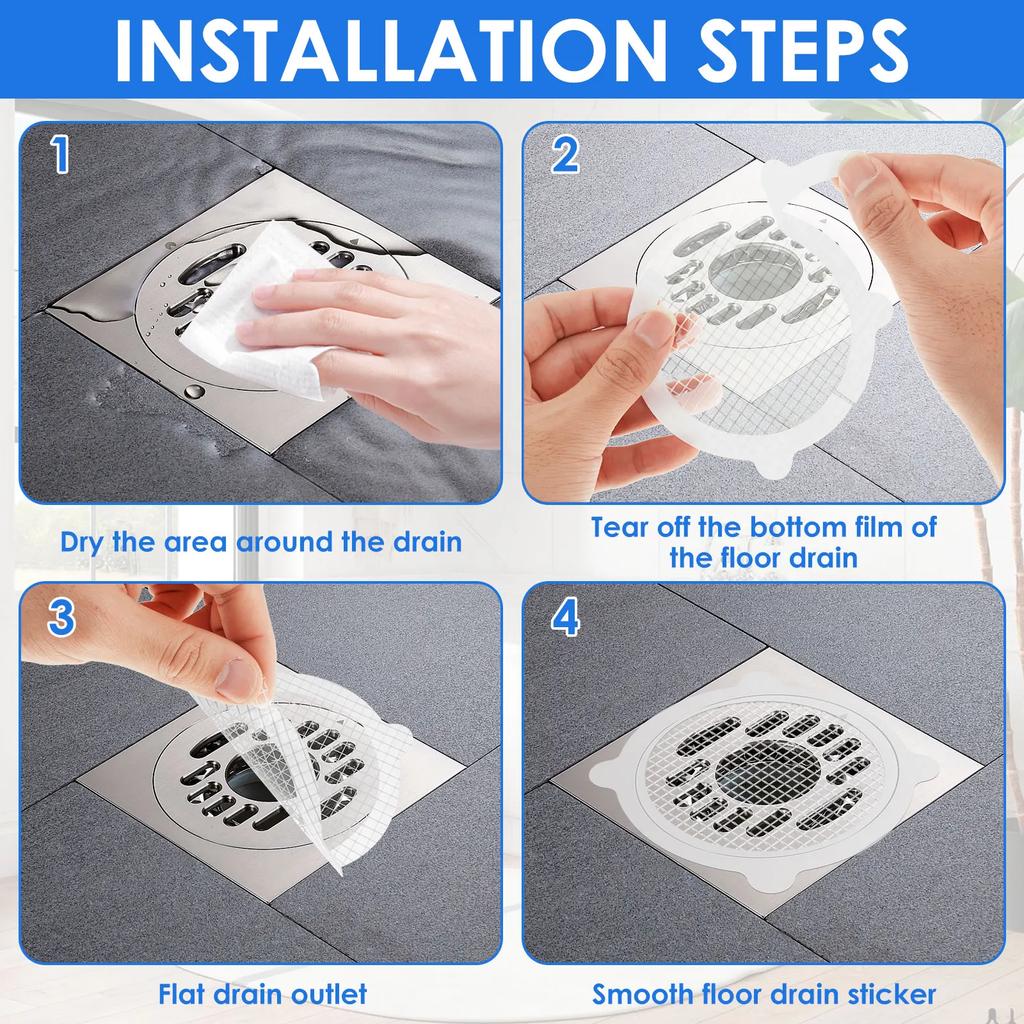 INSTALLATION STEPS

1

Dry the area around the drain

2

Tear off the bottom film of the floor drain

3

Flat drain outlet

4

Smooth floor drain sticker