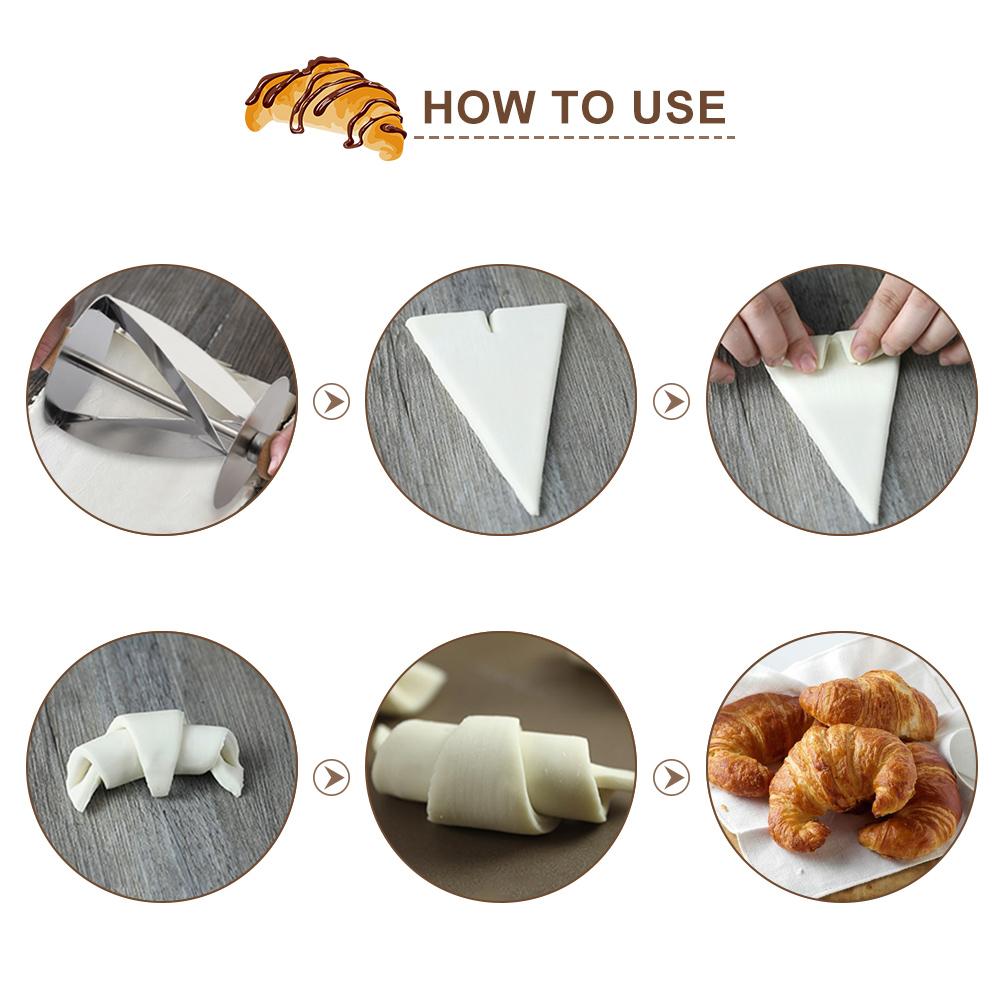 HOW TO USE