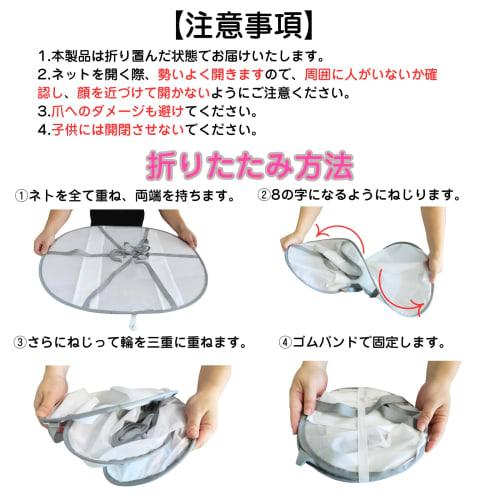 【注意事項】

1.本製品は折り畳んだ状態でお届けいたします。
2.ネットを開く際、勢いよく開きますので、周囲に人がいないか確認し、顔を近づけて開かないようにご注意ください。
3.爪へのダメージも避けてください。
4.子供には開閉させないでください。

折りたたみ方法

①ネトを全て重ね、両端を持ちます。

②8の字になるようにねじります。

③さらにねじって輪を三重に重ねます。

④ゴムバンドで固定します。