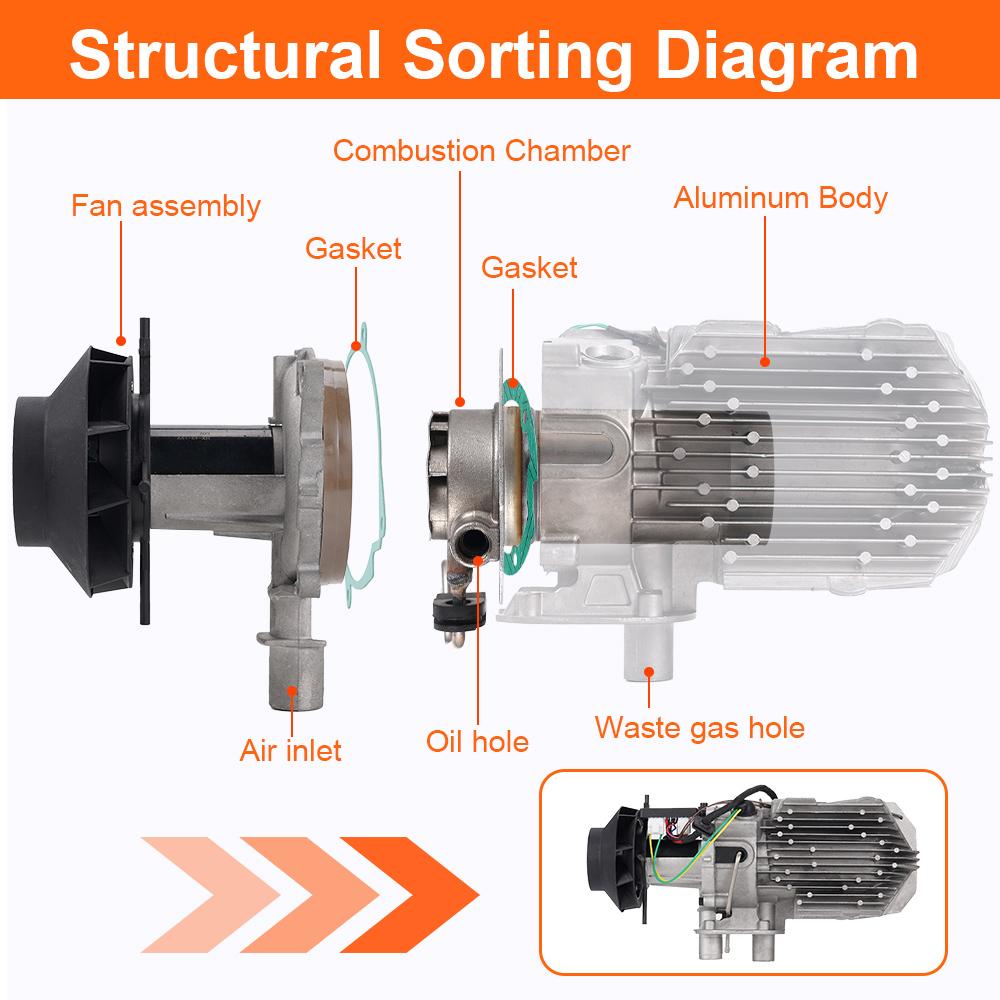 Structural Sorting Diagram

Combustion Chamber

Fan assembly

Aluminum Body

Gasket

Gasket

Air inlet

Oil hole

Waste gas hole