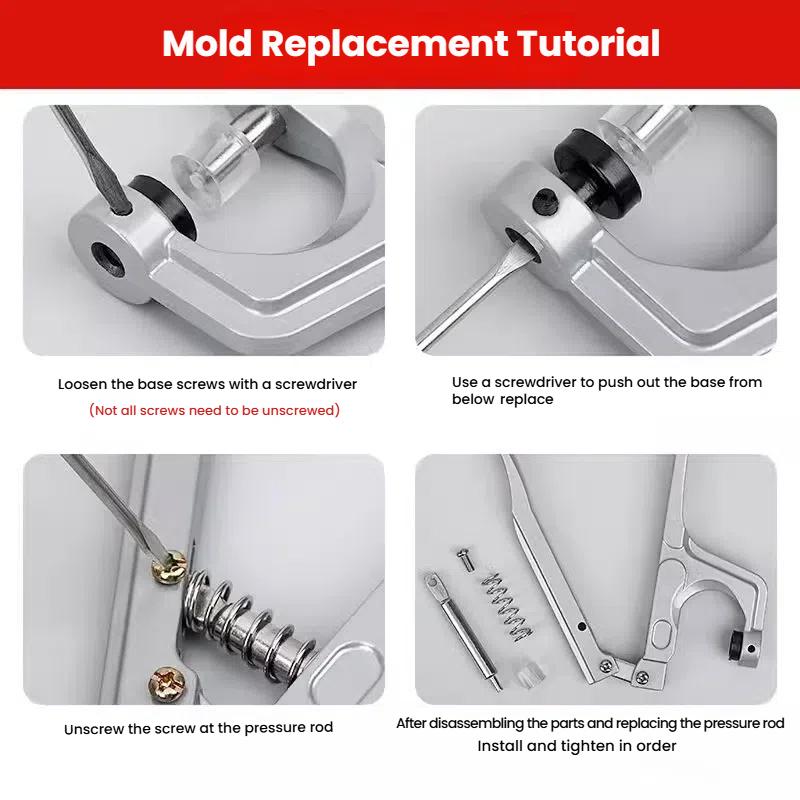 Mold Replacement Tutorial

Loosen the base screws with a screwdriver
(Not all screws need to be unscrewed)

Use a screwdriver to push out the base from below replace

Unscrew the screw at the pressure rod

After disassembling the parts and replacing the pressure rod
Install and tighten in order