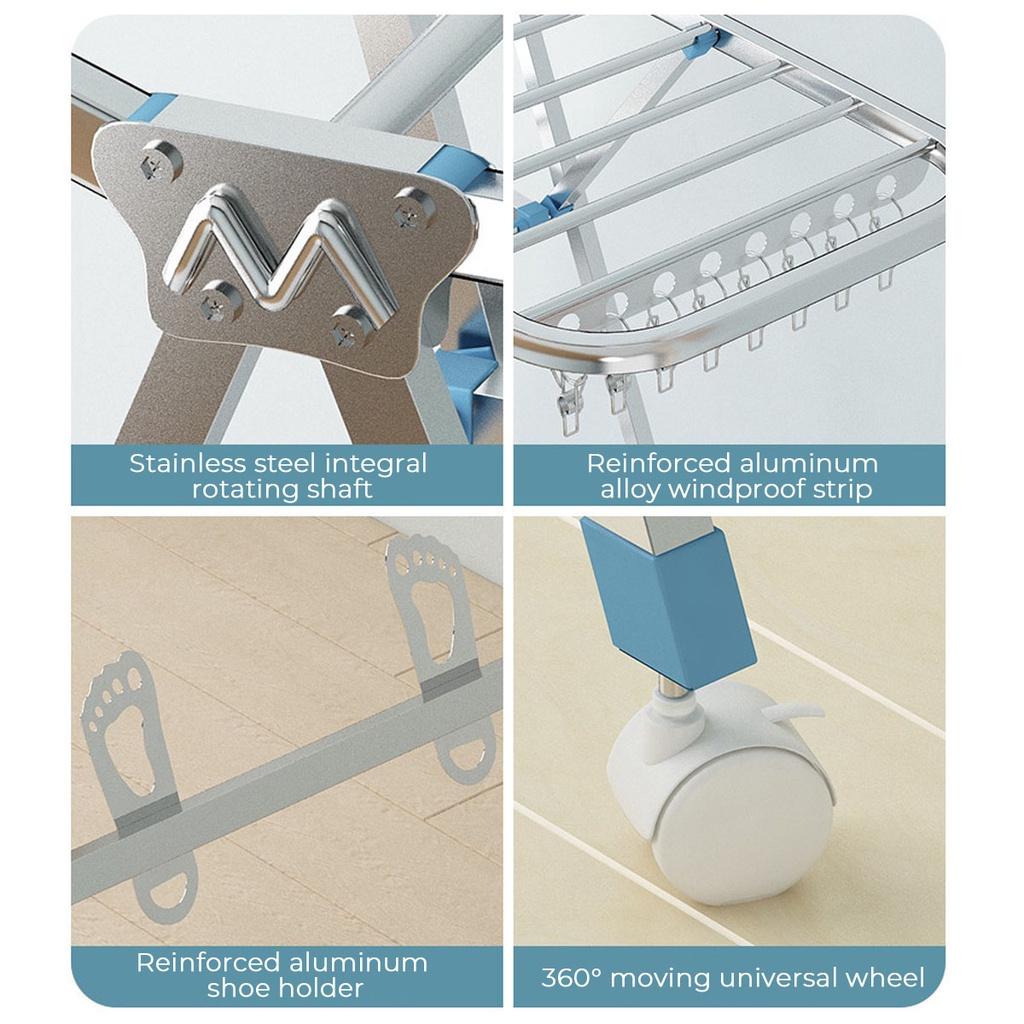 Stainless steel integral rotating shaft

Reinforced aluminum alloy windproof strip

Reinforced aluminum shoe holder

360° moving universal wheel