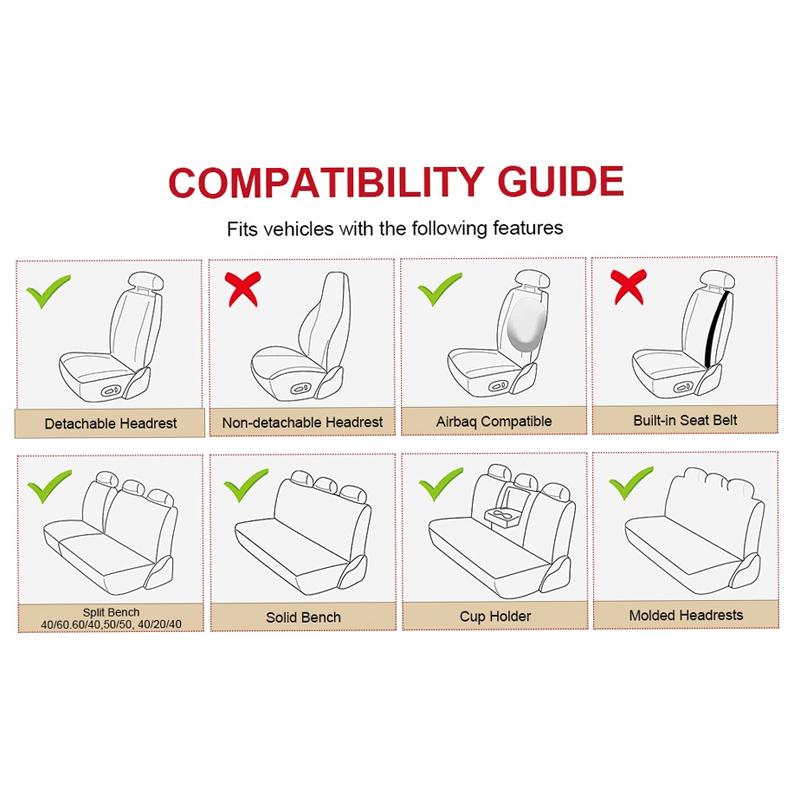 COMPATIBILITY GUIDE

Fits vehicles with the following features

Detachable Headrest

Non-detachable Headrest

Airbaq Compatible

Built-in Seat Belt

Split Bench
40/60.60/40,50/50, 40/20/40

Solid Bench

Cup Holder

Molded Headrests