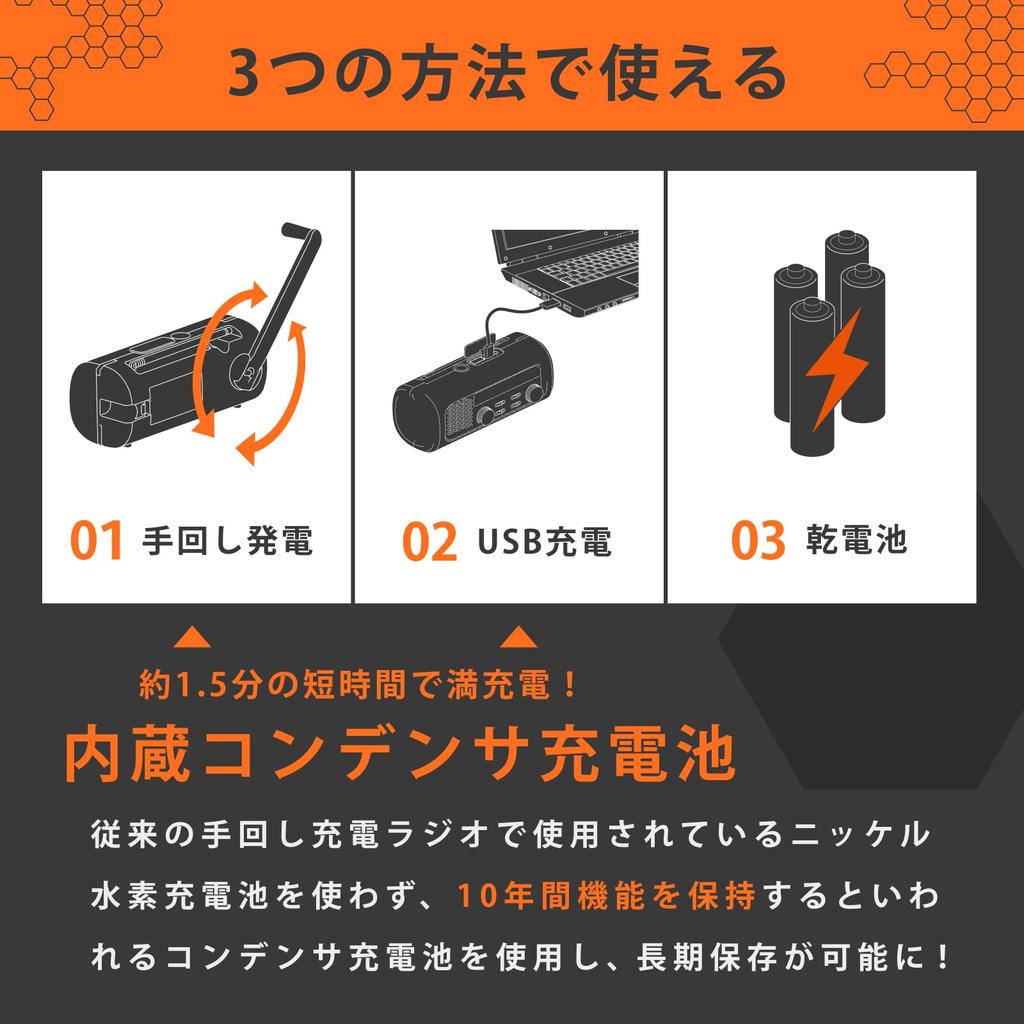 3つの方法で使える

01 手回し発電

02 USB充電

03 乾電池

約1.5分の短時間で満充電！

内蔵コンデンサ充電池

従来の手回し充電ラジオで使用されているニッケル水素充電池を使わず、10年間機能を保持するといわれるコンデンサ充電池を使用し、長期保存が可能に！