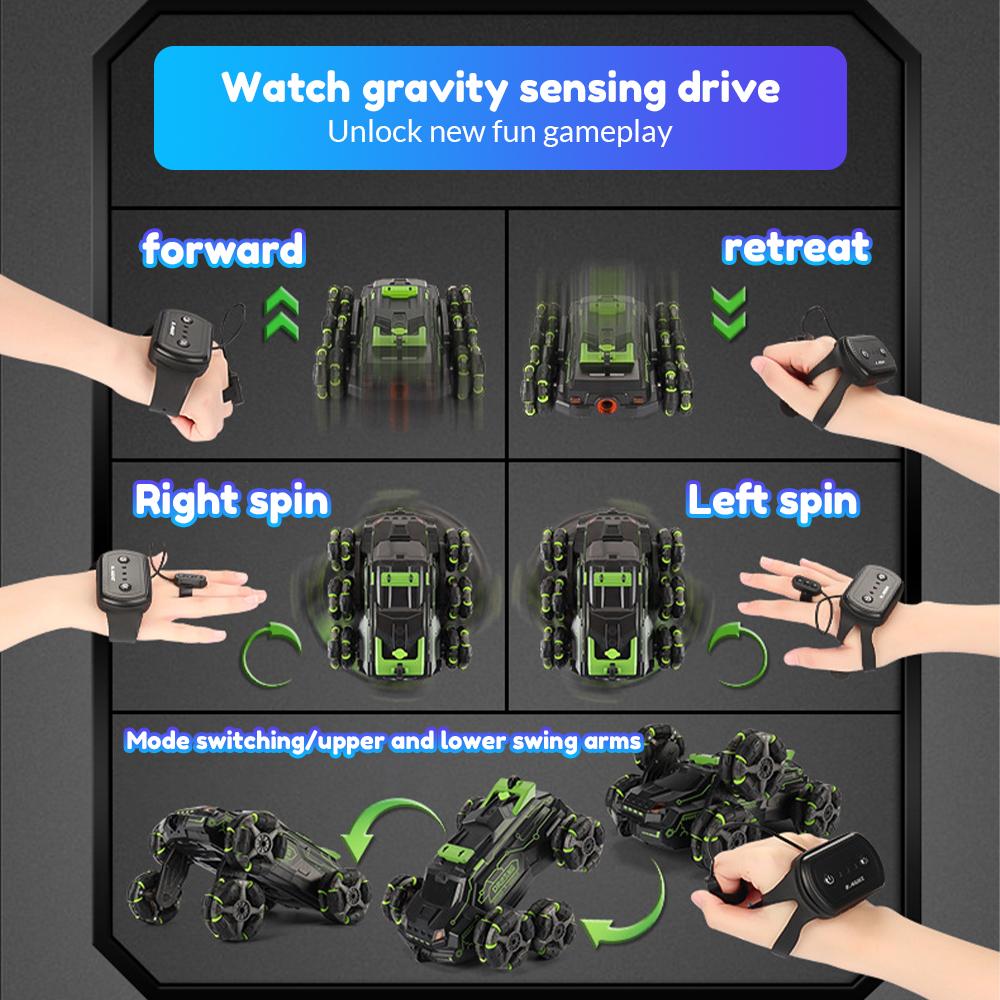 Watch gravity sensing drive
Unlock new fun gameplay

forward

retreat

Right spin

Left spin

Mode switching/upper and lower swing arms