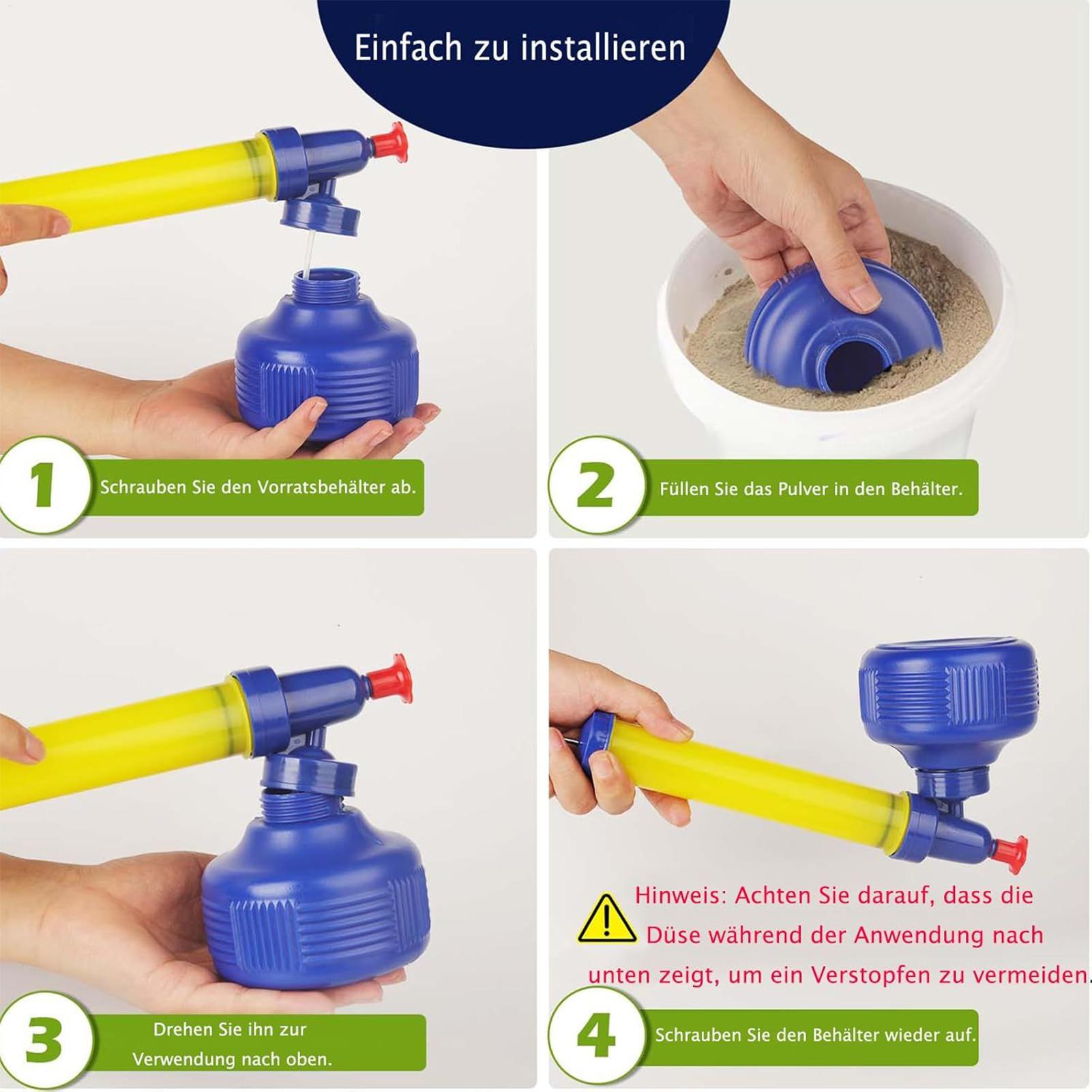 Einfach zu installieren

1 Schrauben Sie den Vorratsbehälter ab.

2 Füllen Sie das Pulver in den Behälter.

3 Drehen Sie ihn zur Verwendung nach oben.

Hinweis: Achten Sie darauf, dass die Düse während der Anwendung nach unten zeigt, um ein Verstopfen zu vermeiden.

4 Schrauben Sie den Behälter wieder auf.