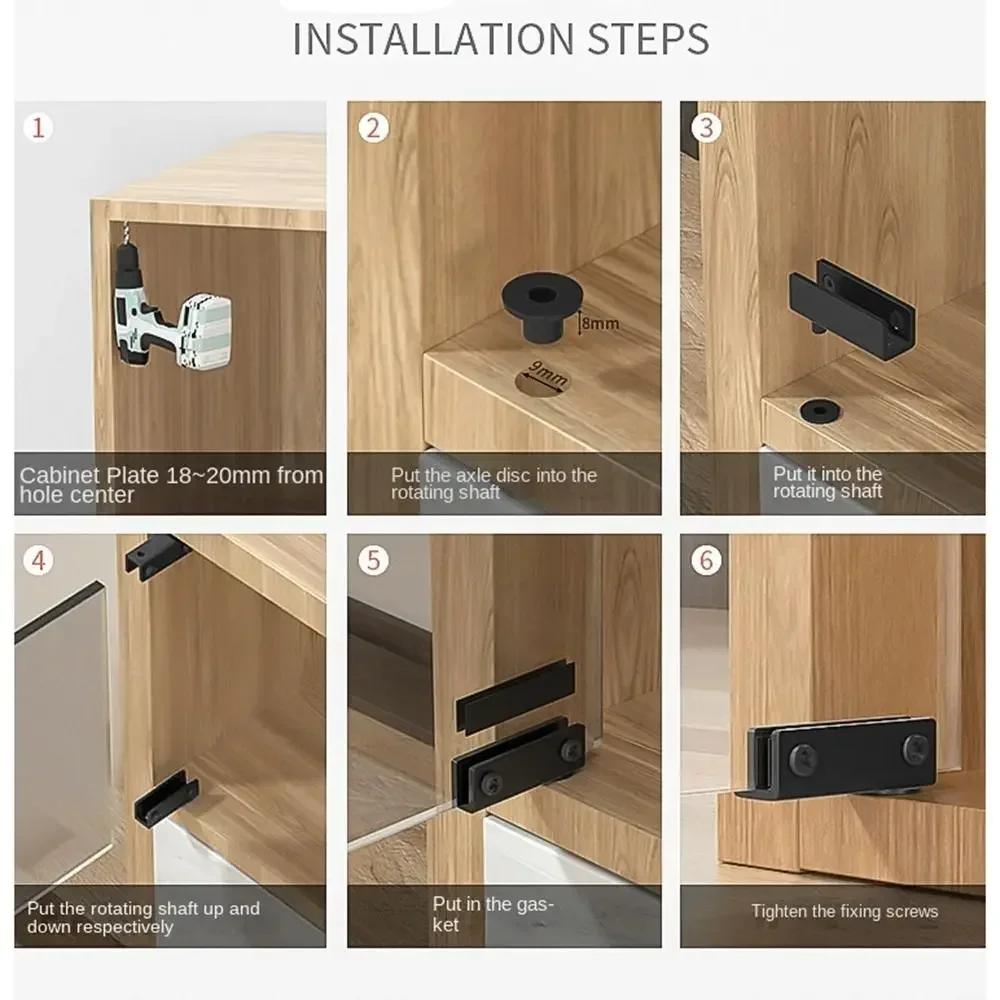 INSTALLATION STEPS

1

Cabinet Plate 18~20mm from hole center

2

8mm

9mm

Put the axle disc into the rotating shaft

3

Put it into the rotating shaft

4

Put the rotating shaft up and down respectively

5

Put in the gasket

6

Tighten the fixing screws