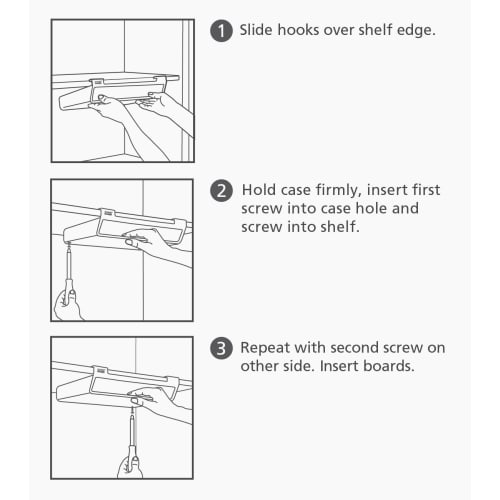 1 Slide hooks over shelf edge.

2 Hold case firmly, insert first screw into case hole and screw into shelf.

3 Repeat with second screw on other side. Insert boards.