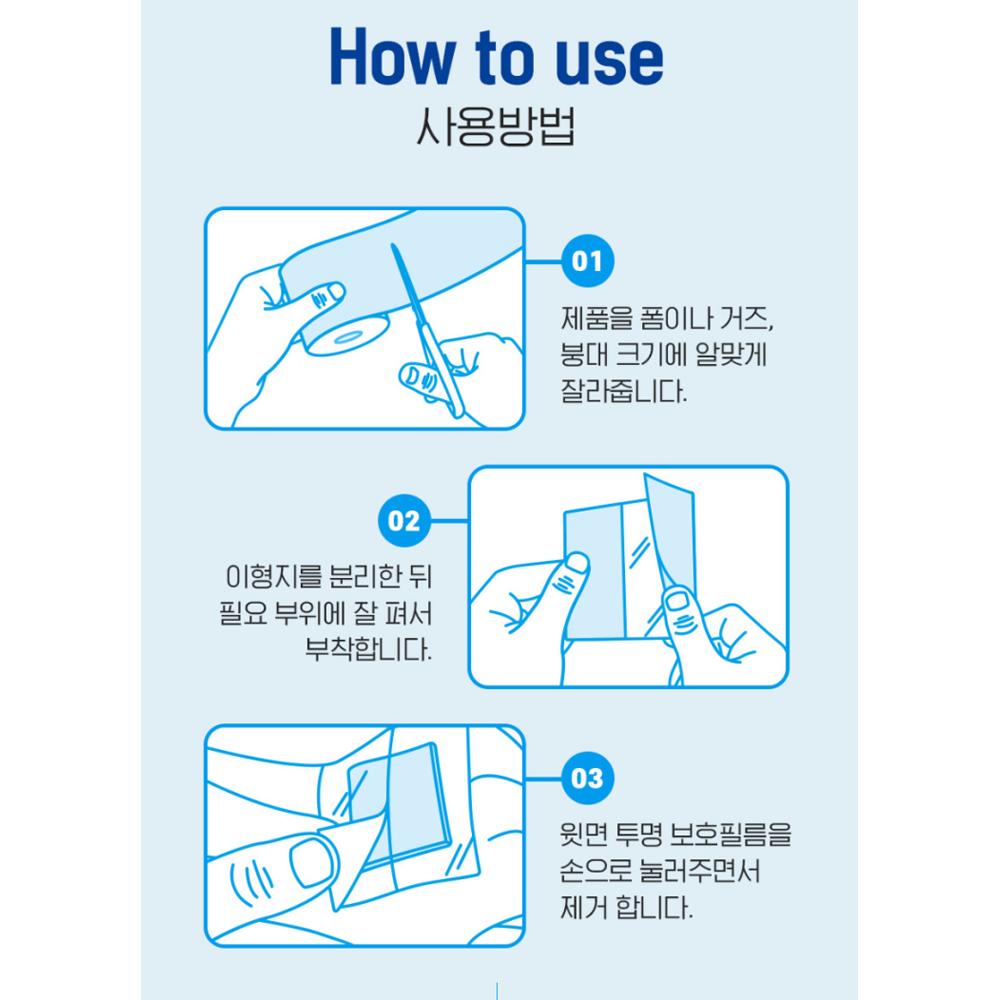 How to use
사용방법

01
제품을 폼이나 거즈, 붕대 크기에 알맞게 잘라줍니다.

02
이형지를 분리한 뒤 필요 부위에 잘 펴서 부착합니다.

03
윗면 투명 보호필름을 손으로 눌러주면서 제거 합니다.